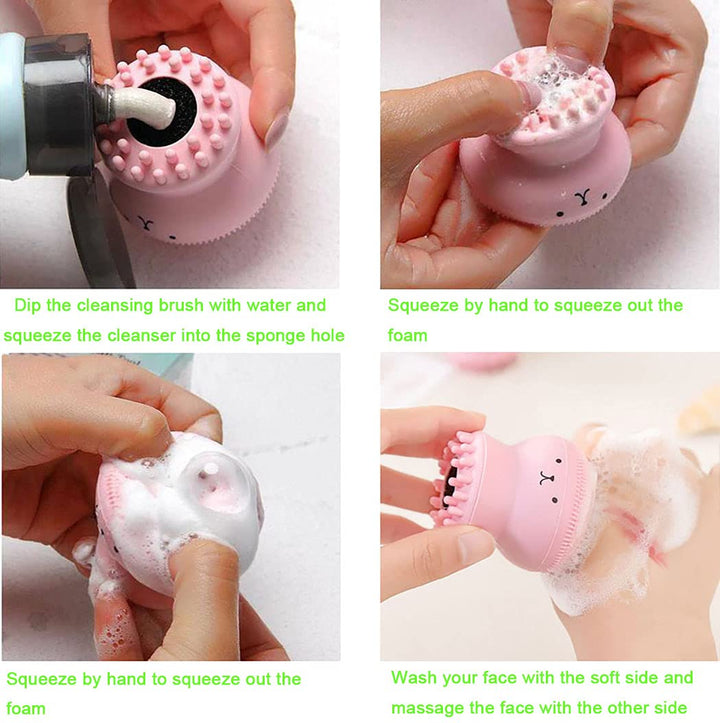 Dip the cleansing brush with water and squeeze the cleanser into the sponge hole

Squeeze by hand to squeeze out the foam

Squeeze by hand to squeeze out the foam

Wash your face with the soft side and massage the face with the other side