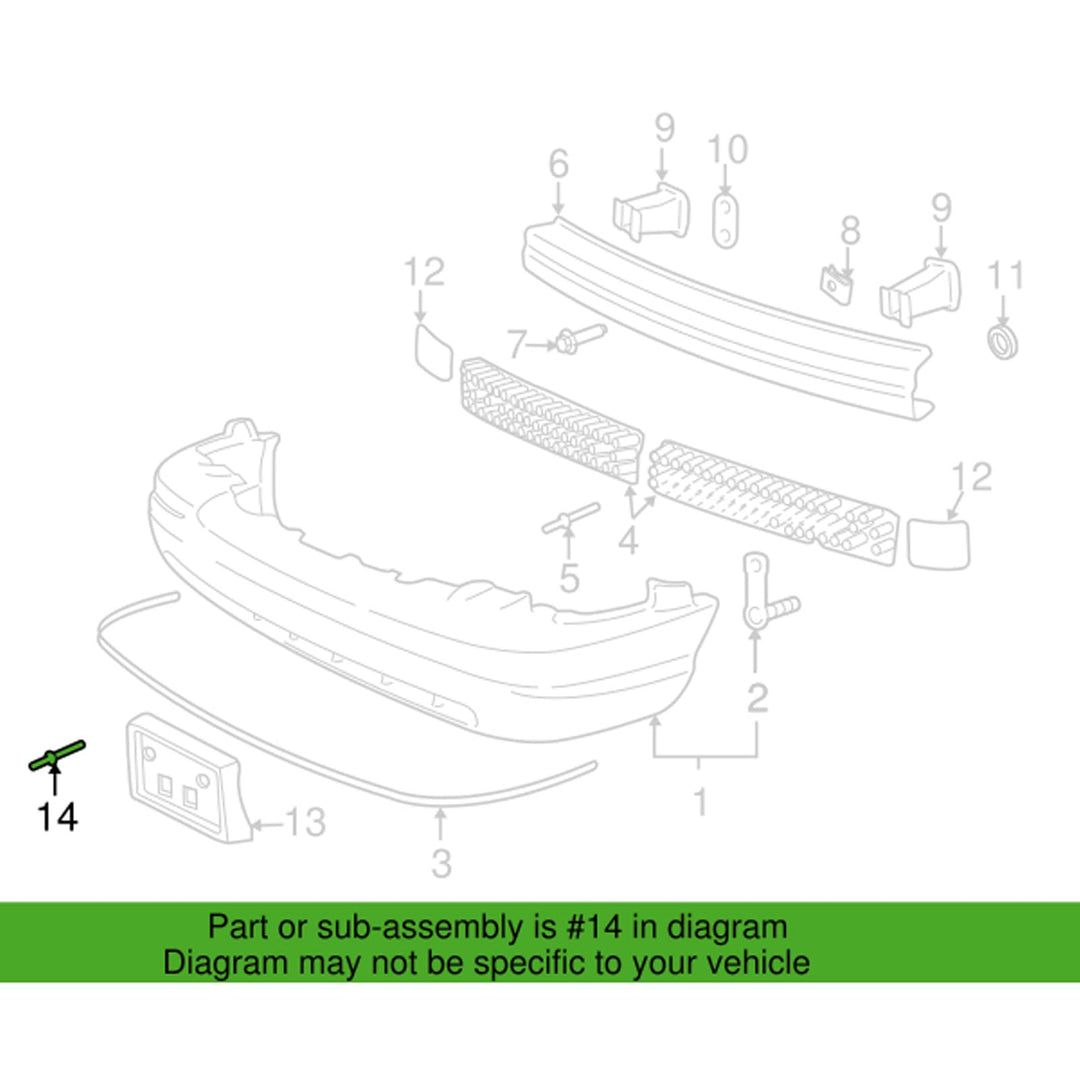 9
10
6
8
9
12
11
7
12
4
5
2
1
14
13
3

Part or sub-assembly is #14 in diagram
Diagram may not be specific to your vehicle