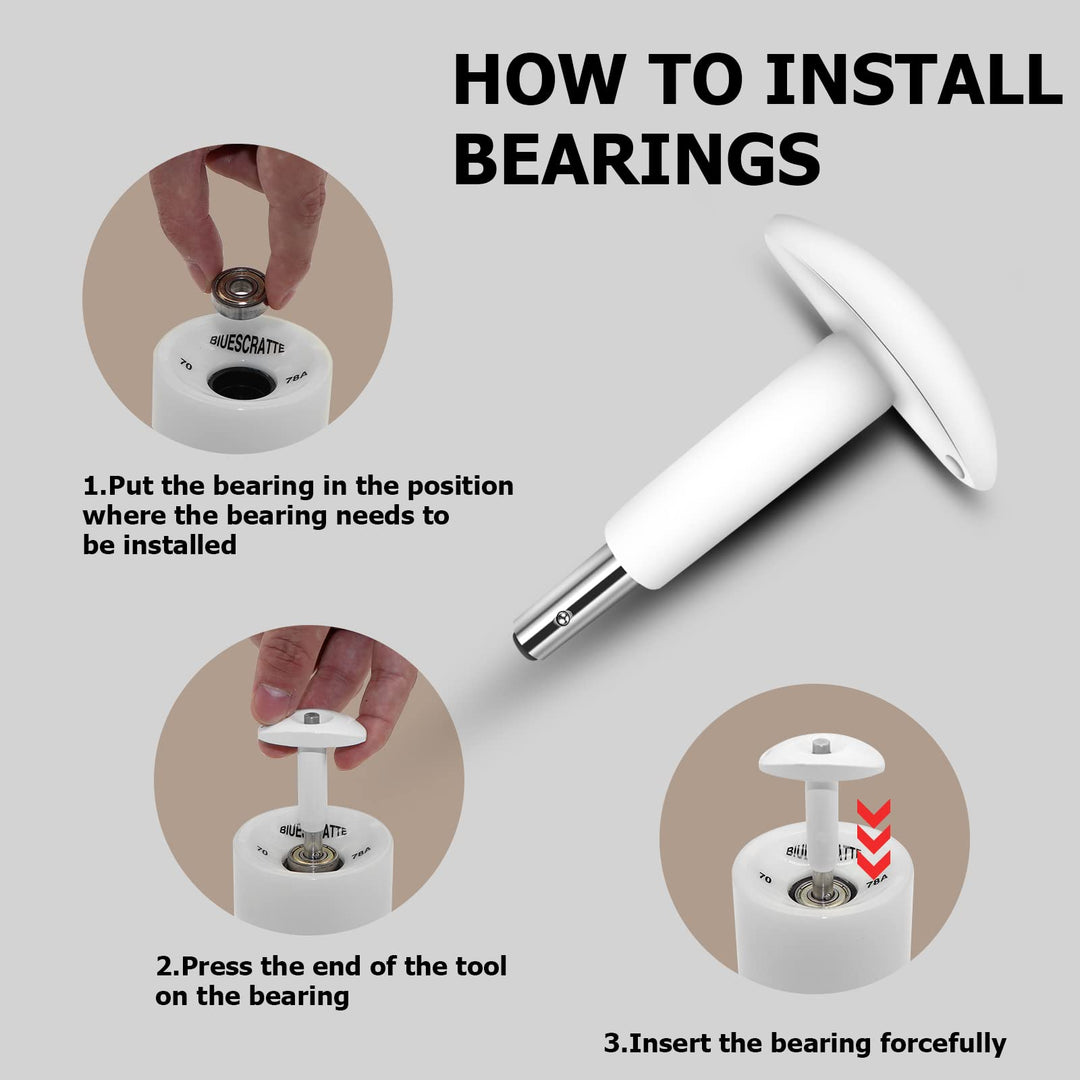 HOW TO INSTALL BEARINGS

BIUESCRATTE
70
78A

1.Put the bearing in the position where the bearing needs to be installed

BIUESCRATTE
70
78A

2.Press the end of the tool on the bearing

BIUESCRATTE
70
78A

3.Insert the bearing forcefully