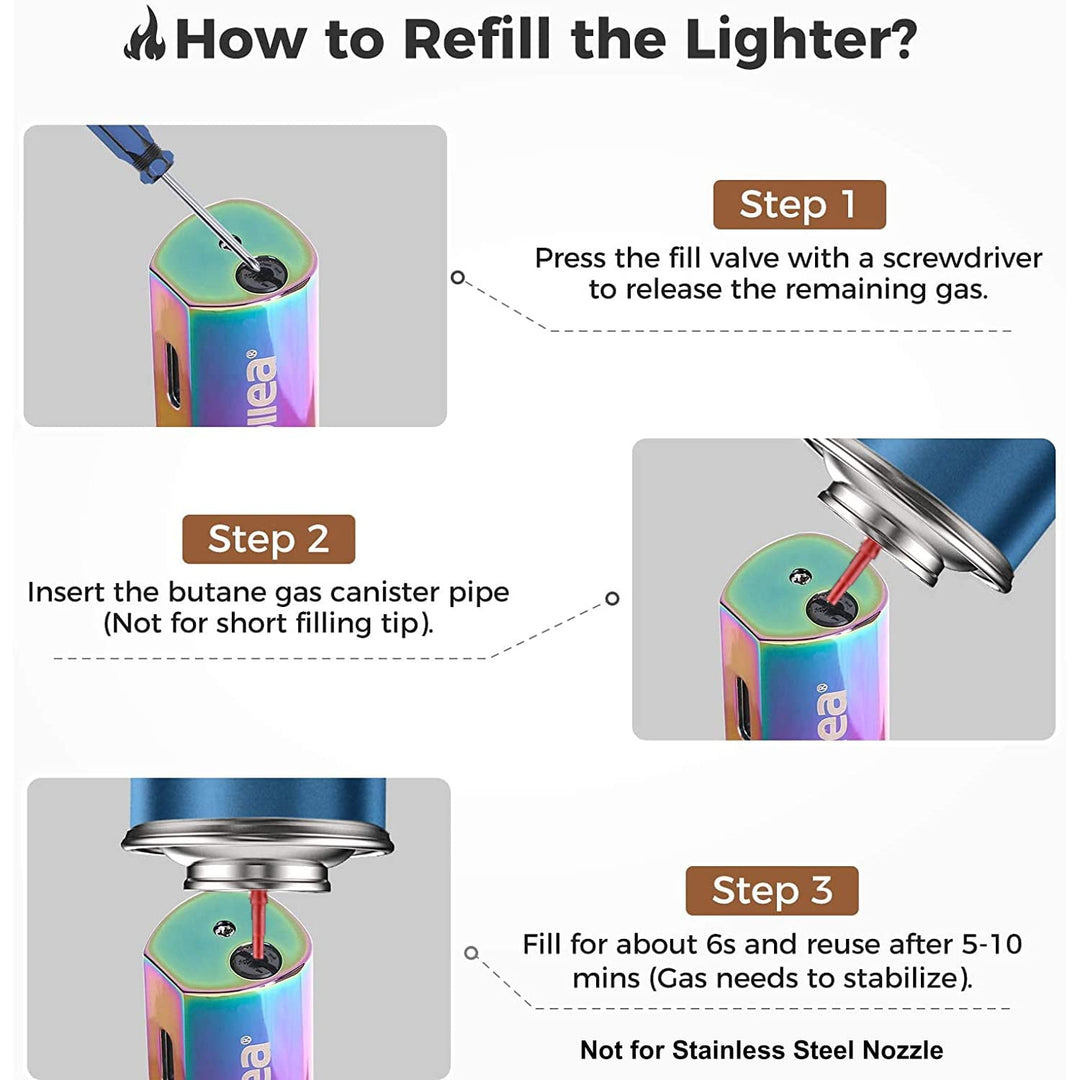 How to Refill the Lighter?

Step 1

Press the fill valve with a screwdriver to release the remaining gas.

Step 2

Insert the butane gas canister pipe (Not for short filling tip).

Step 3

Fill for about 6s and reuse after 5-10 mins (Gas needs to stabilize).

Not for Stainless Steel Nozzle