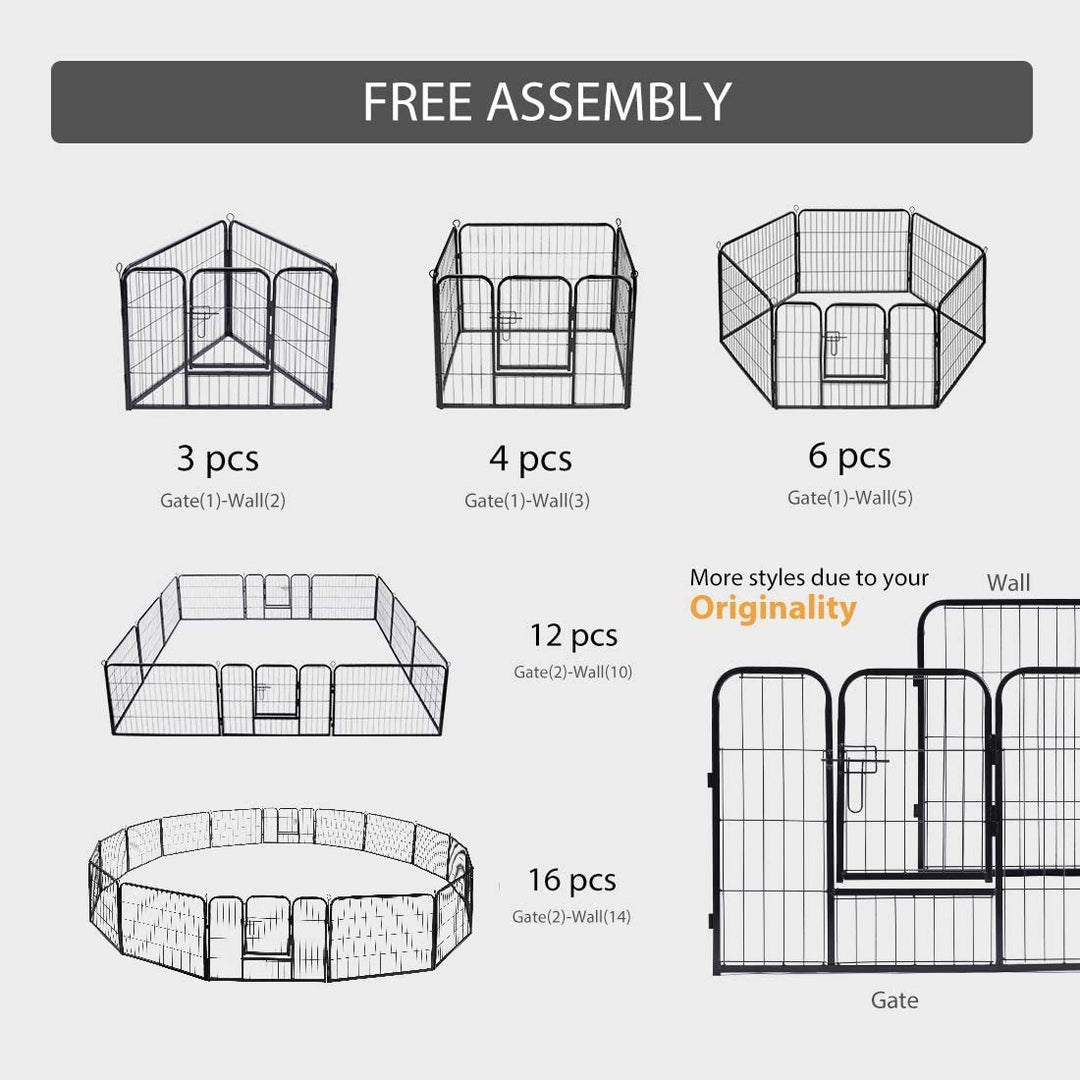 FREE ASSEMBLY

3 pcs
Gate(1)-Wall(2)

4 pcs
Gate(1)-Wall(3)

6 pcs
Gate(1)-Wall(5)

12 pcs
Gate(2)-Wall(10)

16 pcs
Gate(2)-Wall(14)

More styles due to your
Originality

Wall

Gate