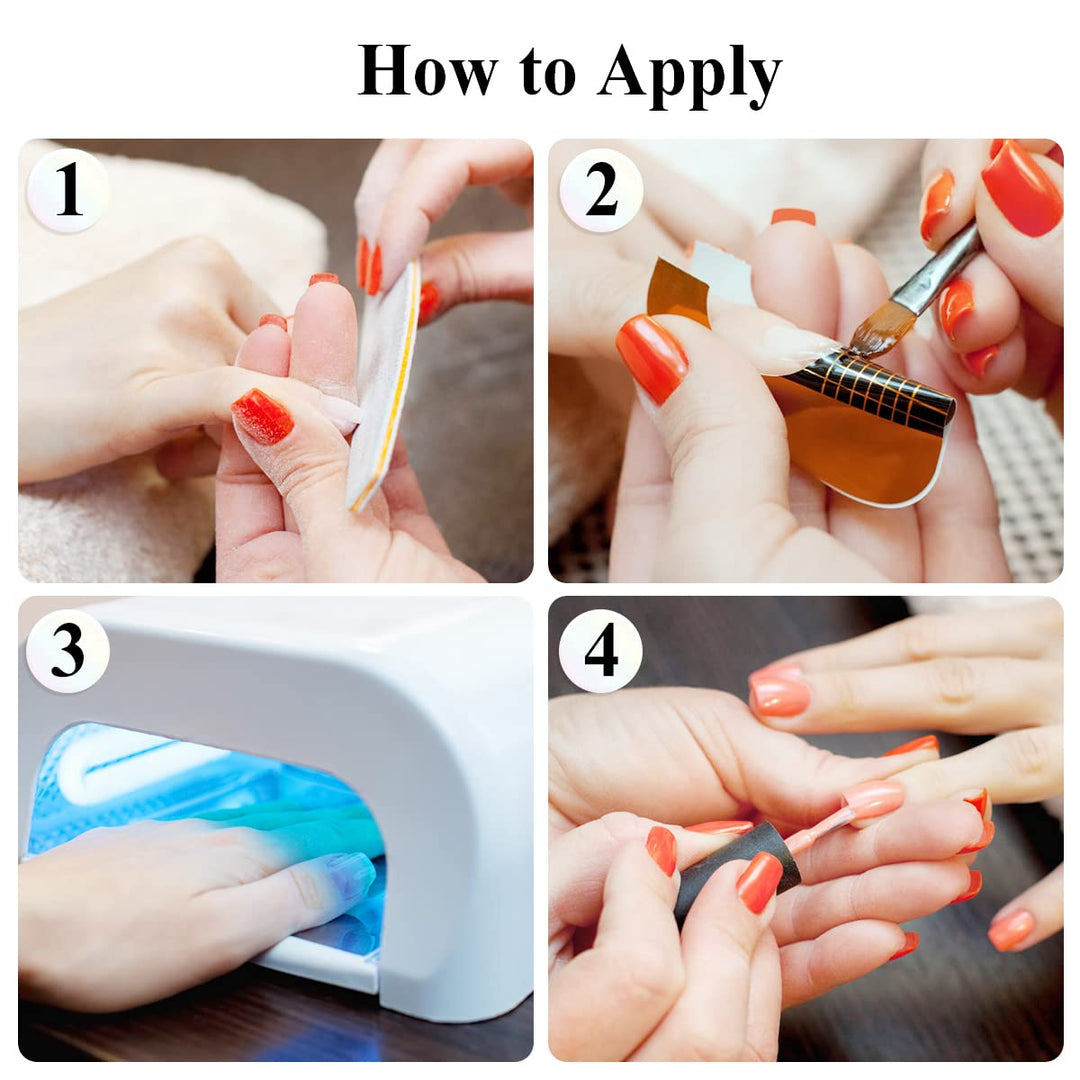 How to Apply

1

2

3

4