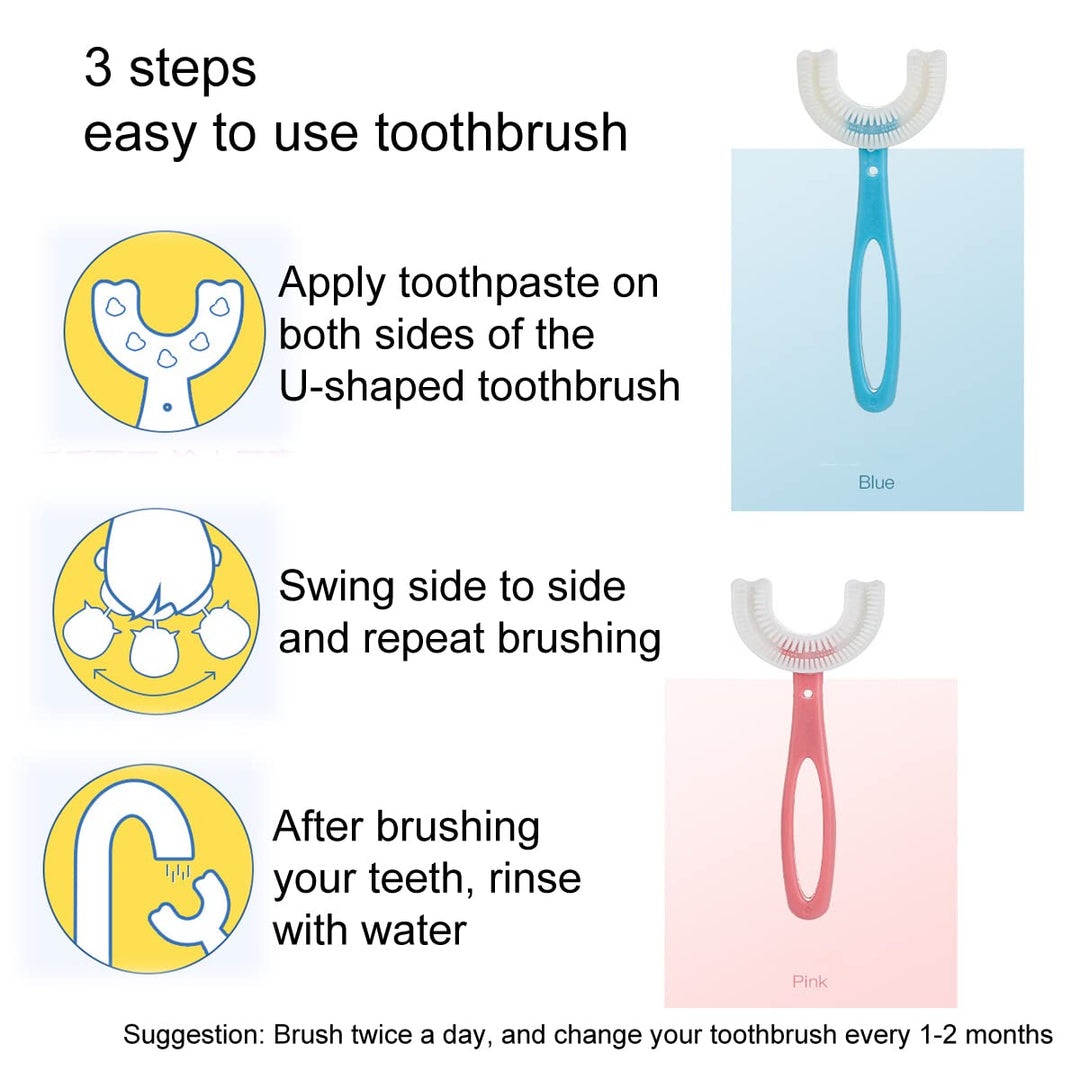 3 steps
easy to use toothbrush

Apply toothpaste on both sides of the U-shaped toothbrush

Swing side to side and repeat brushing

After brushing your teeth, rinse with water

Blue

Pink

Suggestion: Brush twice a day, and change your toothbrush every 1-2 months