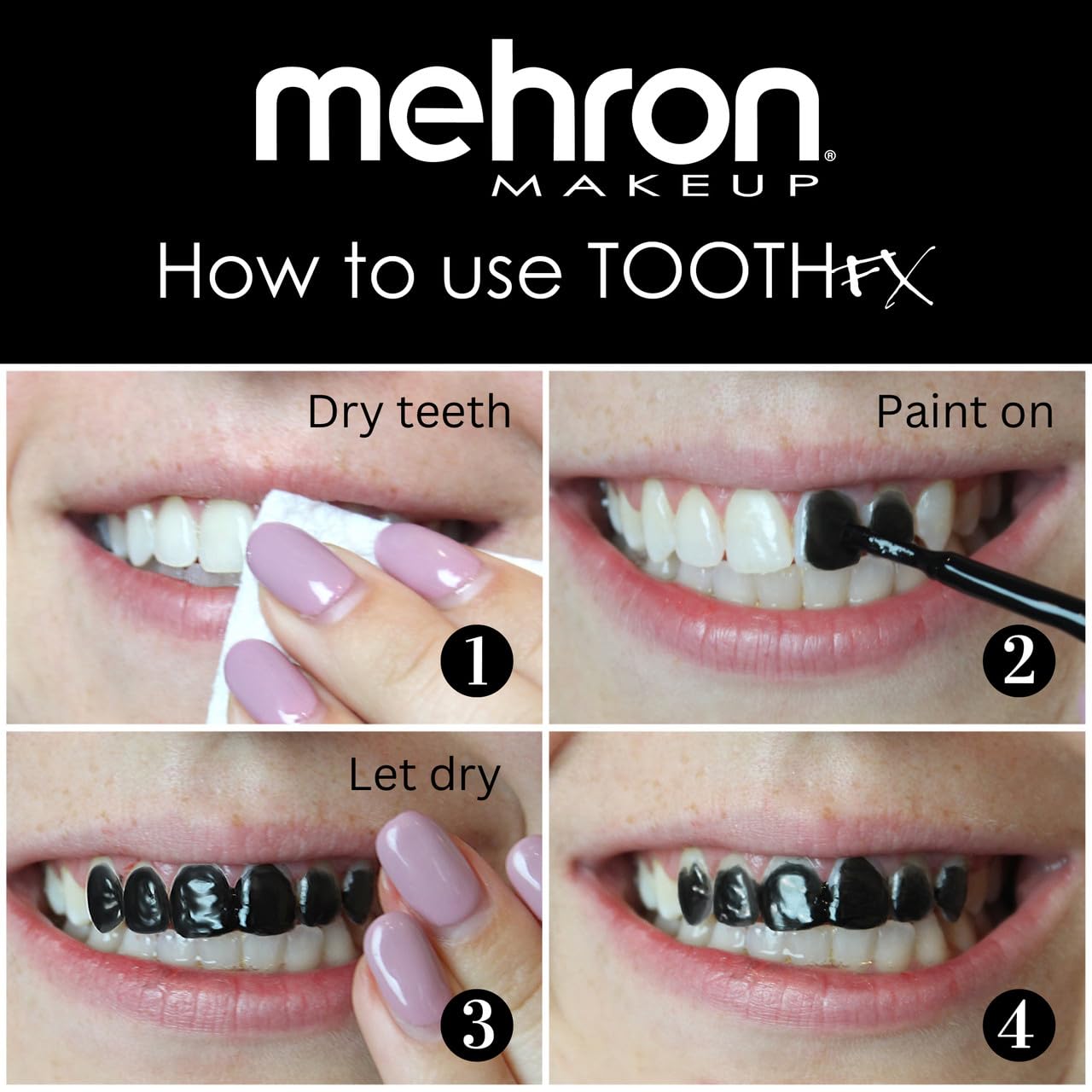 mehron®
MAKEUP

How to use TOOTHFX

Dry teeth
1

Paint on
2

Let dry
3

4