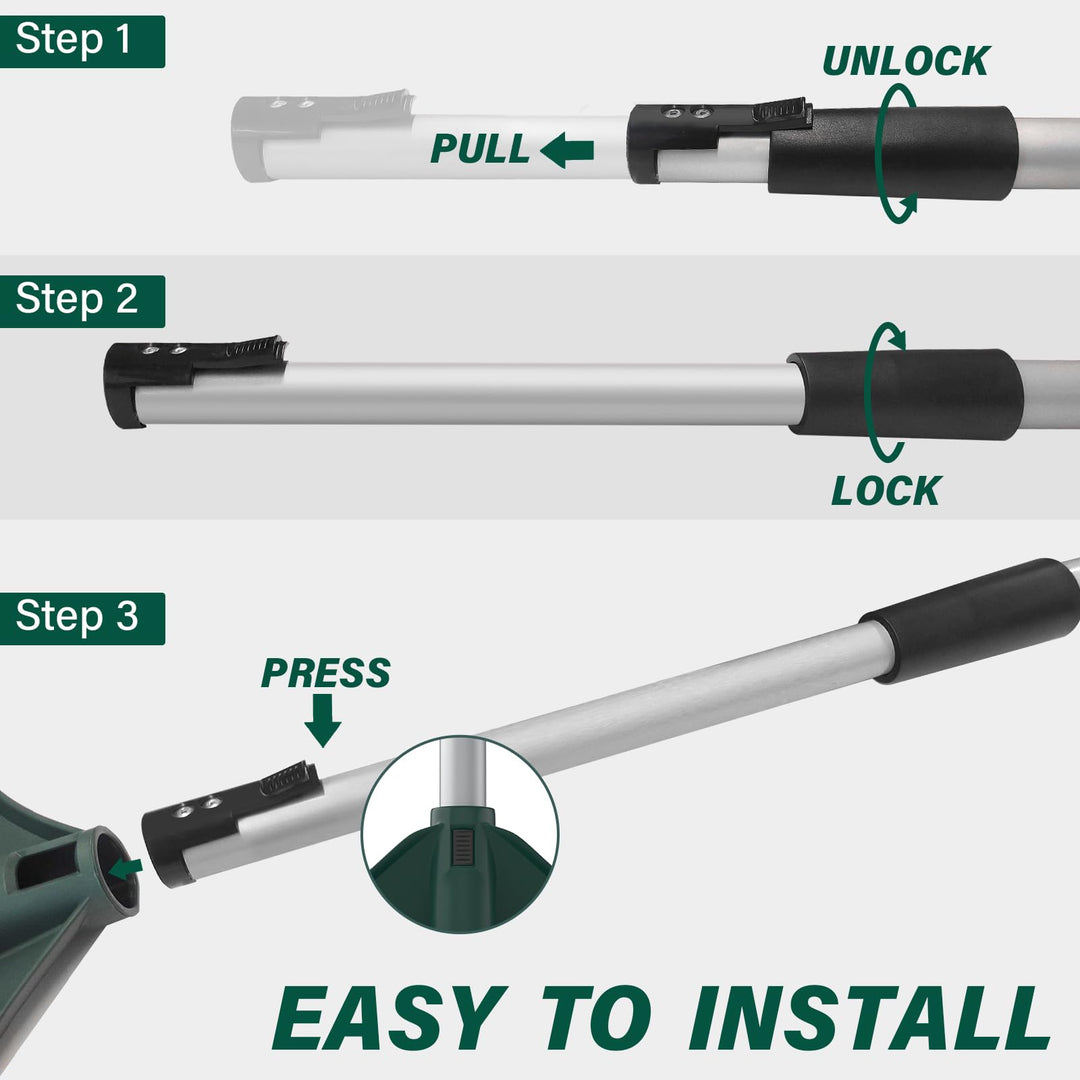 Step 1

UNLOCK

PULL

Step 2

LOCK

Step 3

PRESS

EASY TO INSTALL