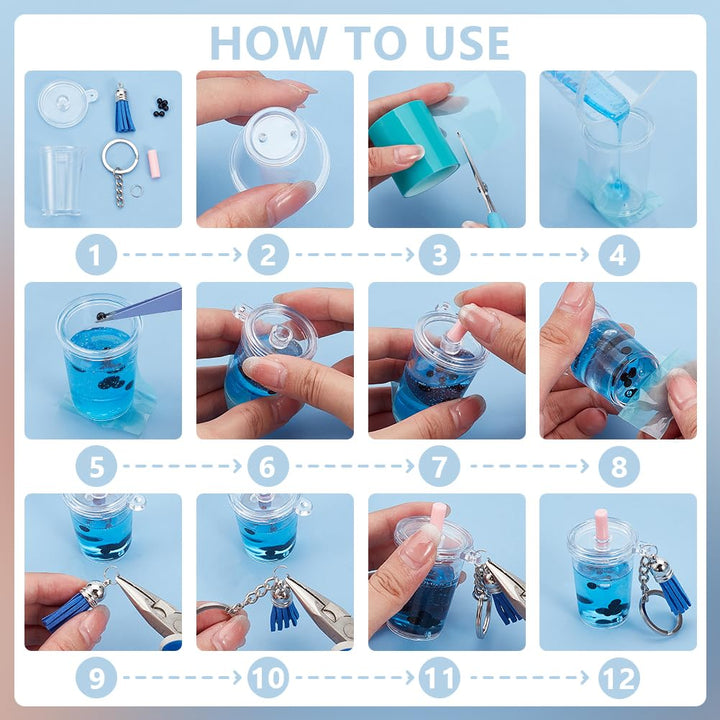 HOW TO USE

1
2
3
4
5
6
7
8
9
10
11
12