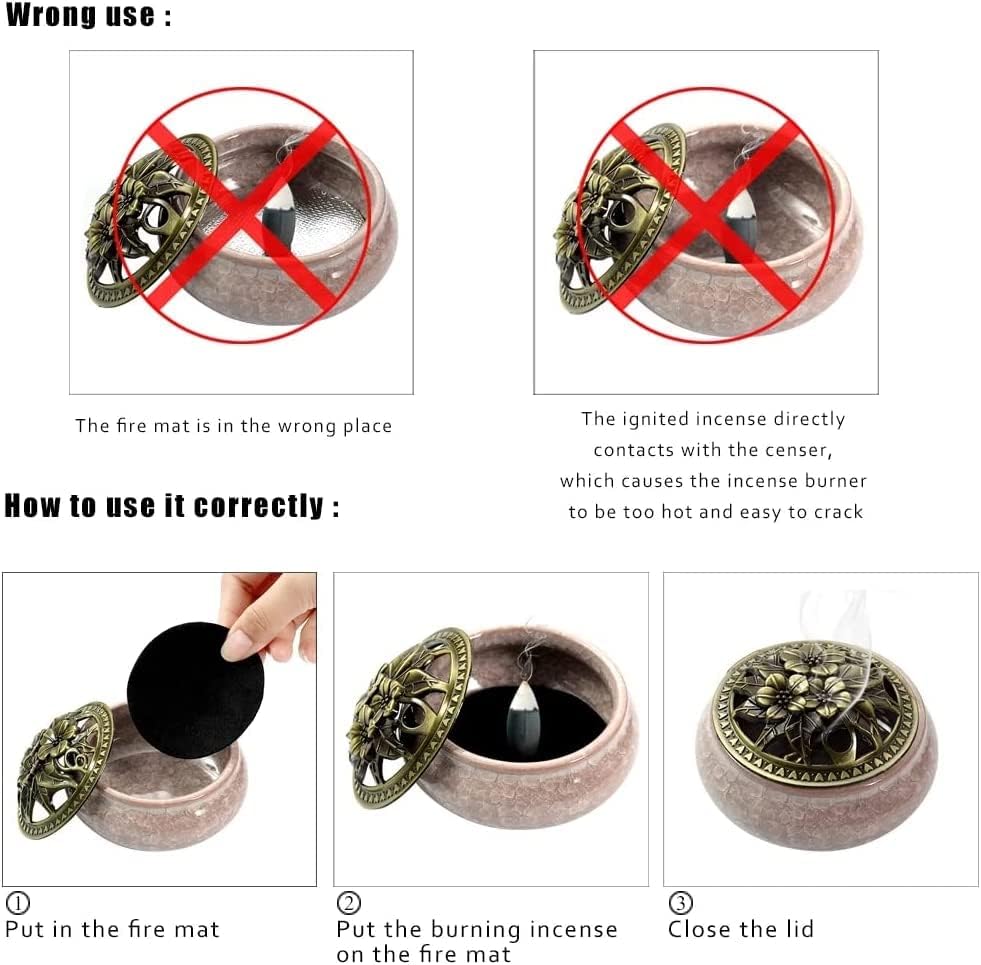 Wrong use :

The fire mat is in the wrong place

The ignited incense directly contacts with the censer, which causes the incense burner to be too hot and easy to crack

How to use it correctly :

①
Put in the fire mat

②
Put the burning incense on the fire mat

③
Close the lid