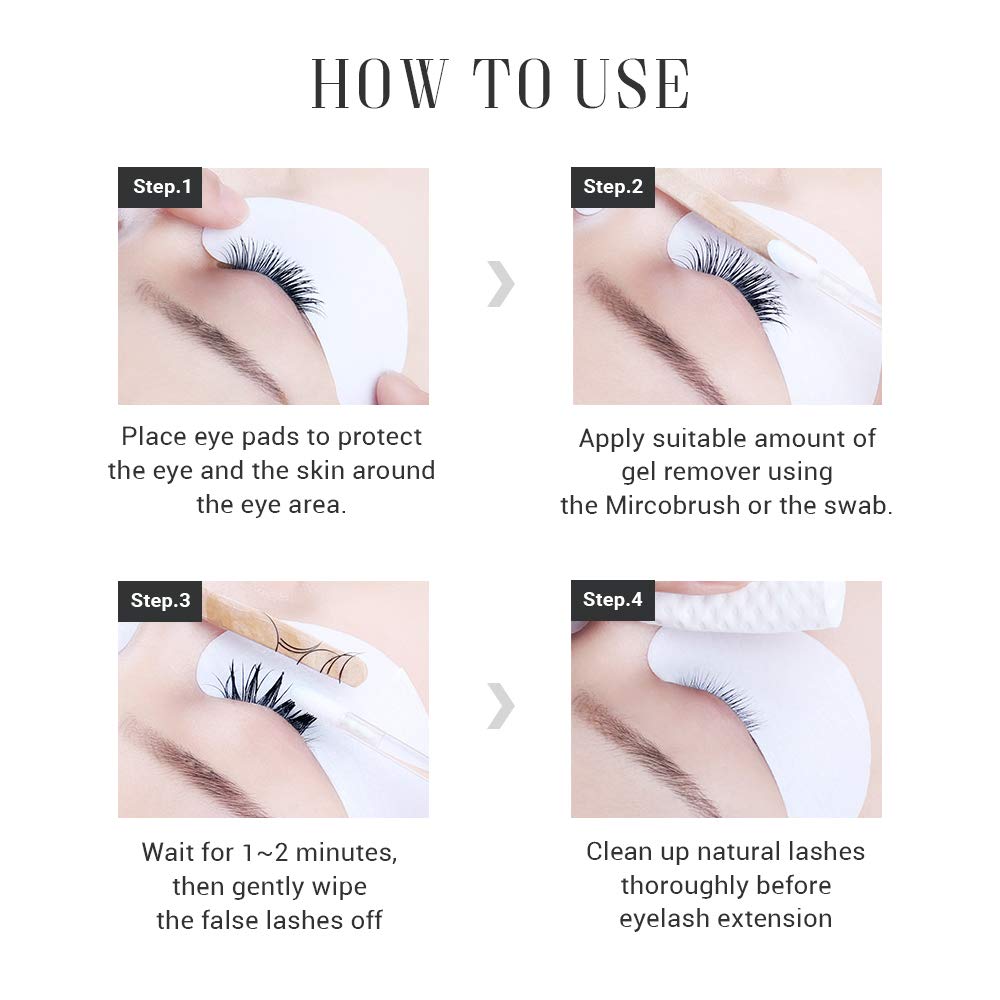 HOW TO USE

Step.1

Place eye pads to protect the eye and the skin around the eye area.

Step.2

Apply suitable amount of gel remover using the Mircobrush or the swab.

Step.3

Wait for 1~2 minutes, then gently wipe the false lashes off

Step.4

Clean up natural lashes thoroughly before eyelash extension