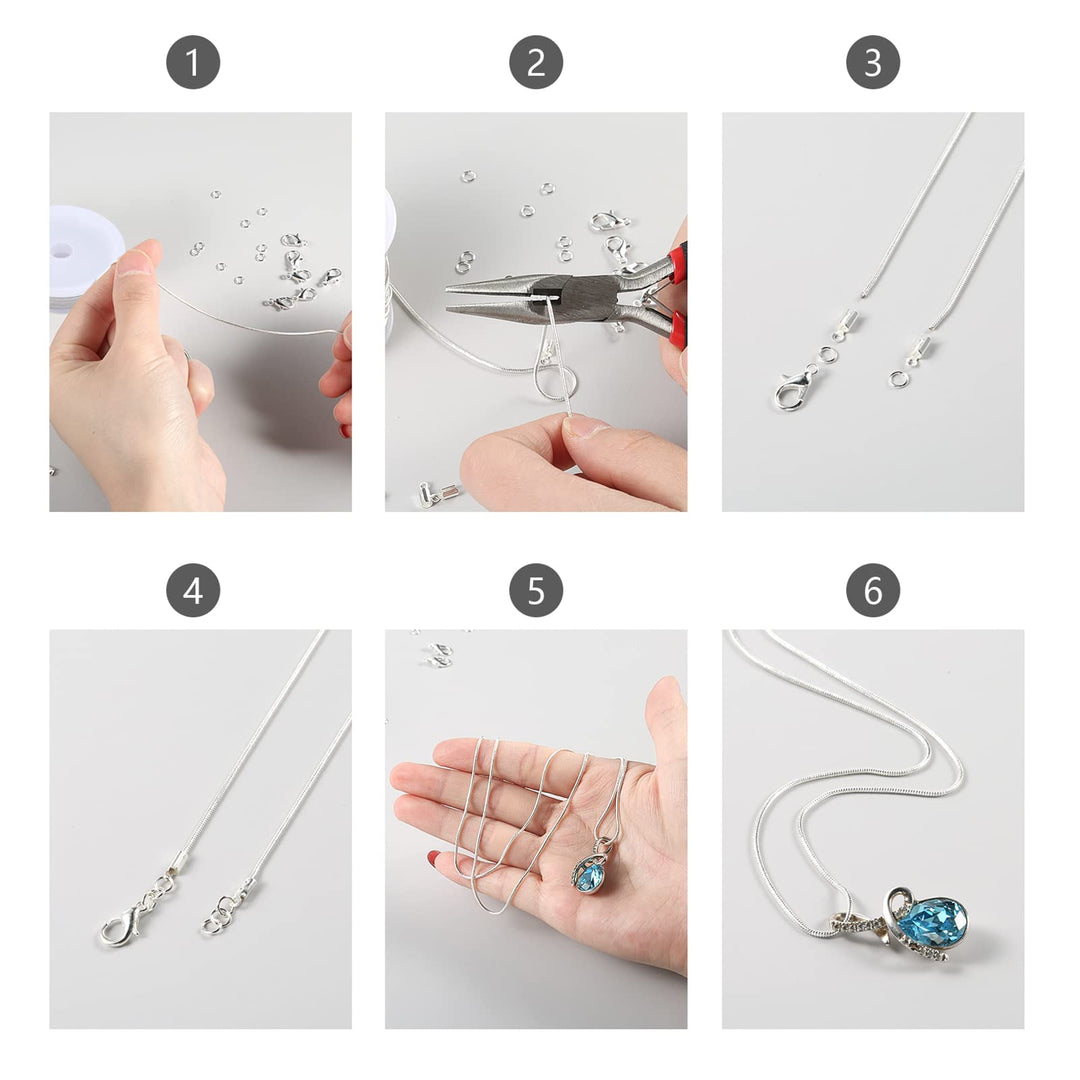 1

2

3

4

5

6