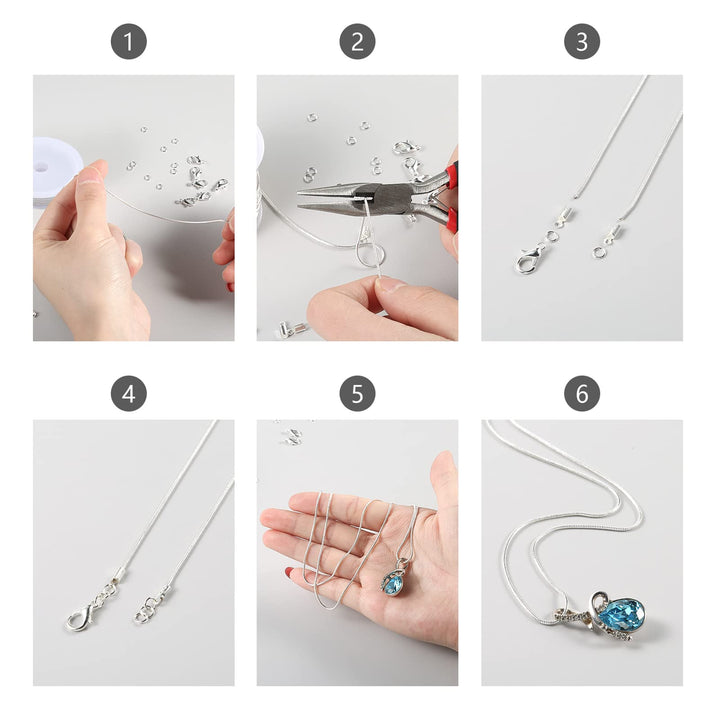 1

2

3

4

5

6