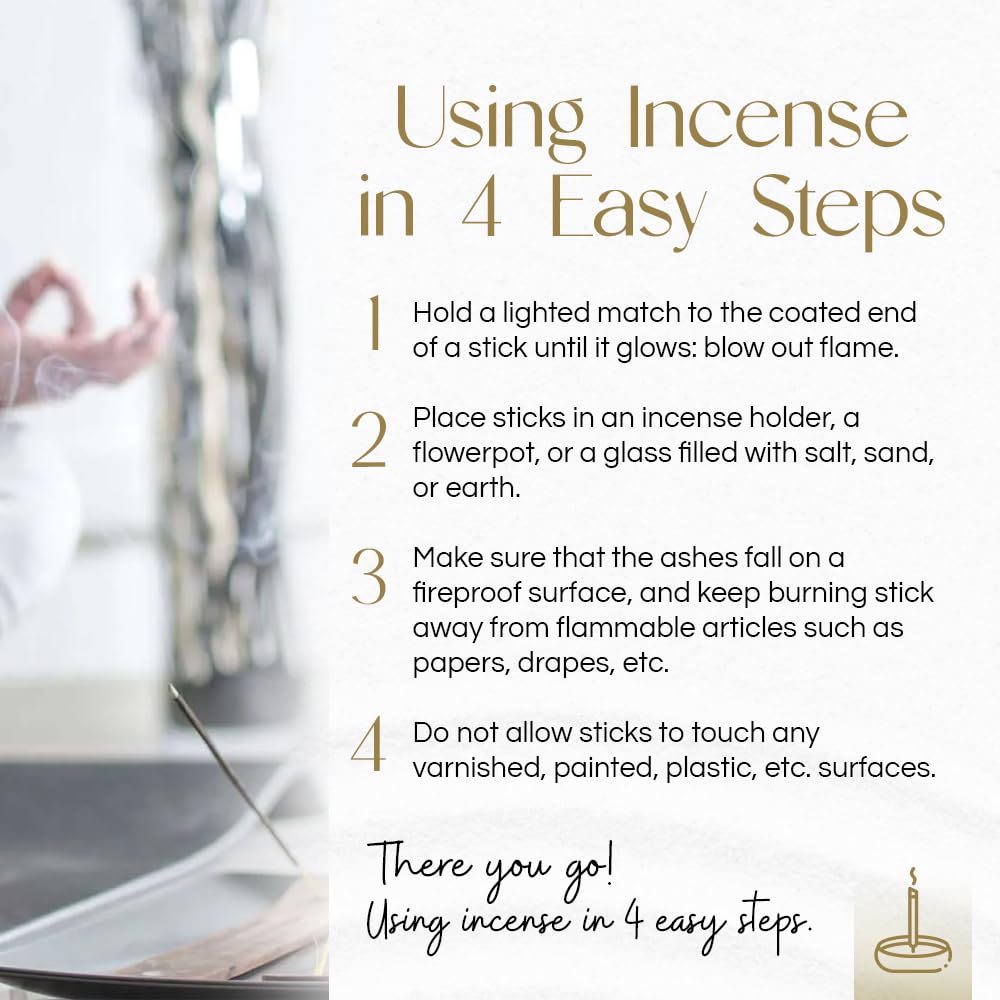 Using Incense in 4 Easy Steps

1 Hold a lighted match to the coated end of a stick until it glows: blow out flame.

2 Place sticks in an incense holder, a flowerpot, or a glass filled with salt, sand, or earth.

3 Make sure that the ashes fall on a fireproof surface, and keep burning stick away from flammable articles such as papers, drapes, etc.

4 Do not allow sticks to touch any varnished, painted, plastic, etc. surfaces.

There you go!
Using incense in 4 easy steps.