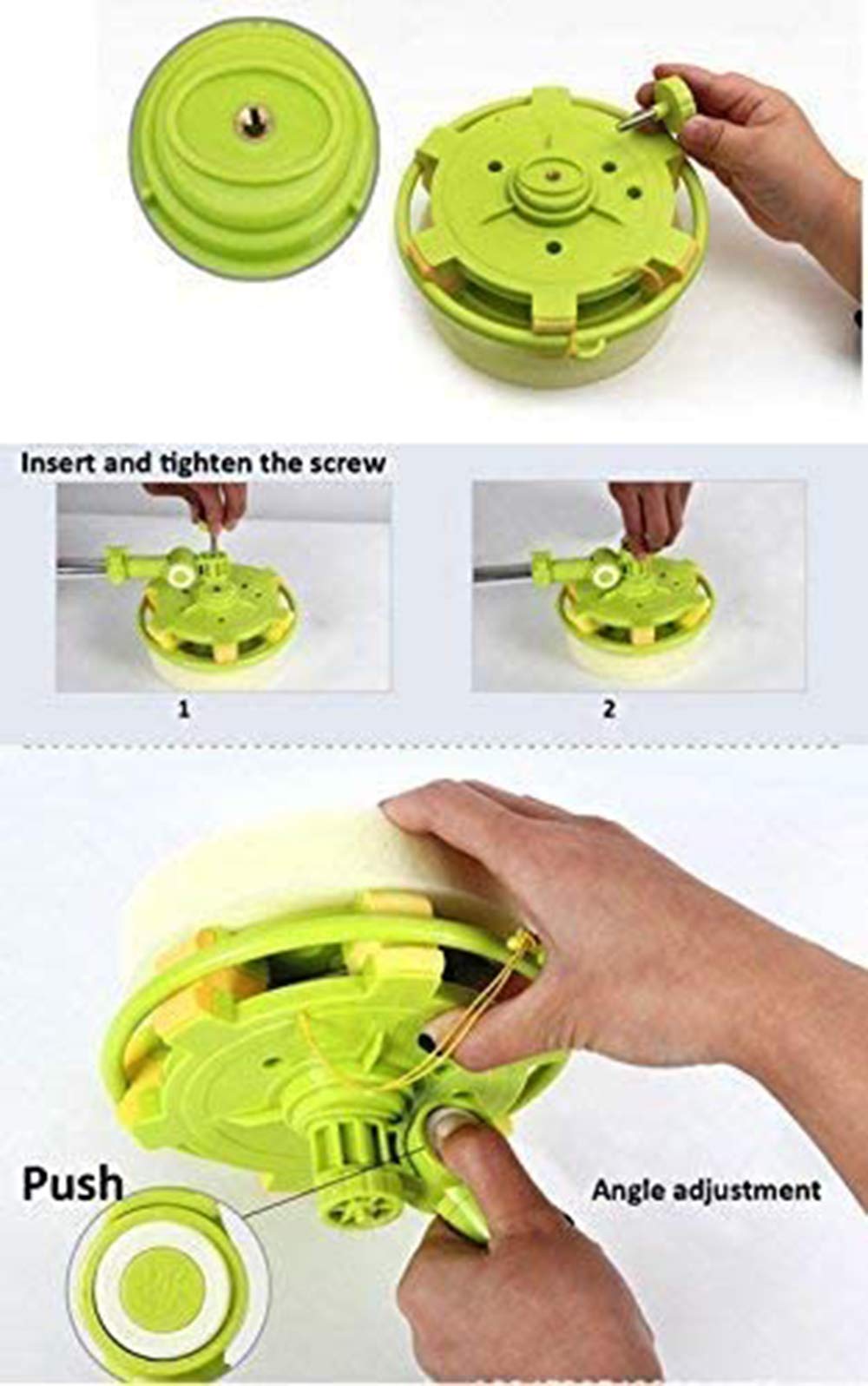 Insert and tighten the screw

1

2

Push

Angle adjustment