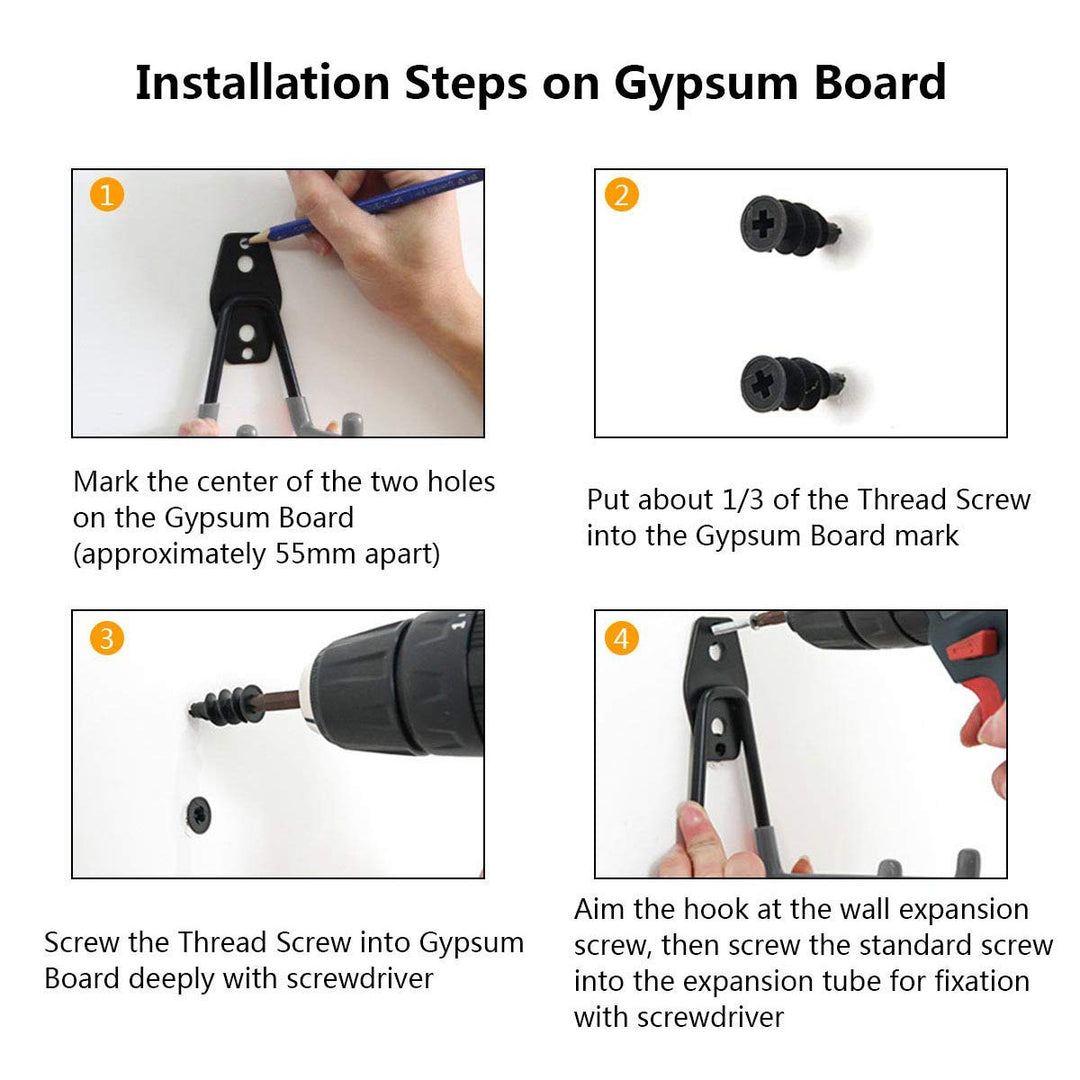 Installation Steps on Gypsum Board

1

Mark the center of the two holes on the Gypsum Board (approximately 55mm apart)

2

Put about 1/3 of the Thread Screw into the Gypsum Board mark

3

Screw the Thread Screw into Gypsum Board deeply with screwdriver

4

Aim the hook at the wall expansion screw, then screw the standard screw into the expansion tube for fixation with screwdriver