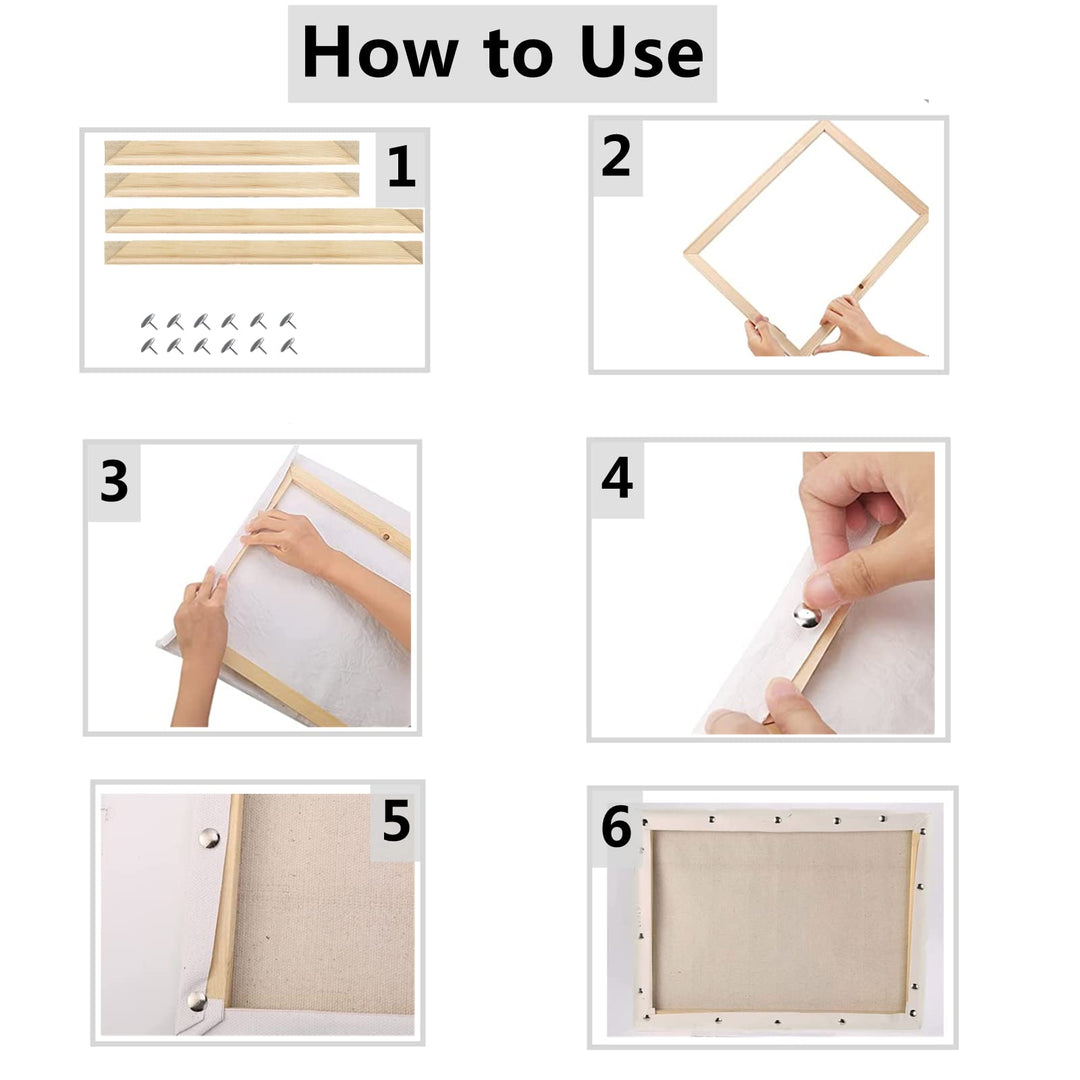 How to Use

1

2

3

4

5

6