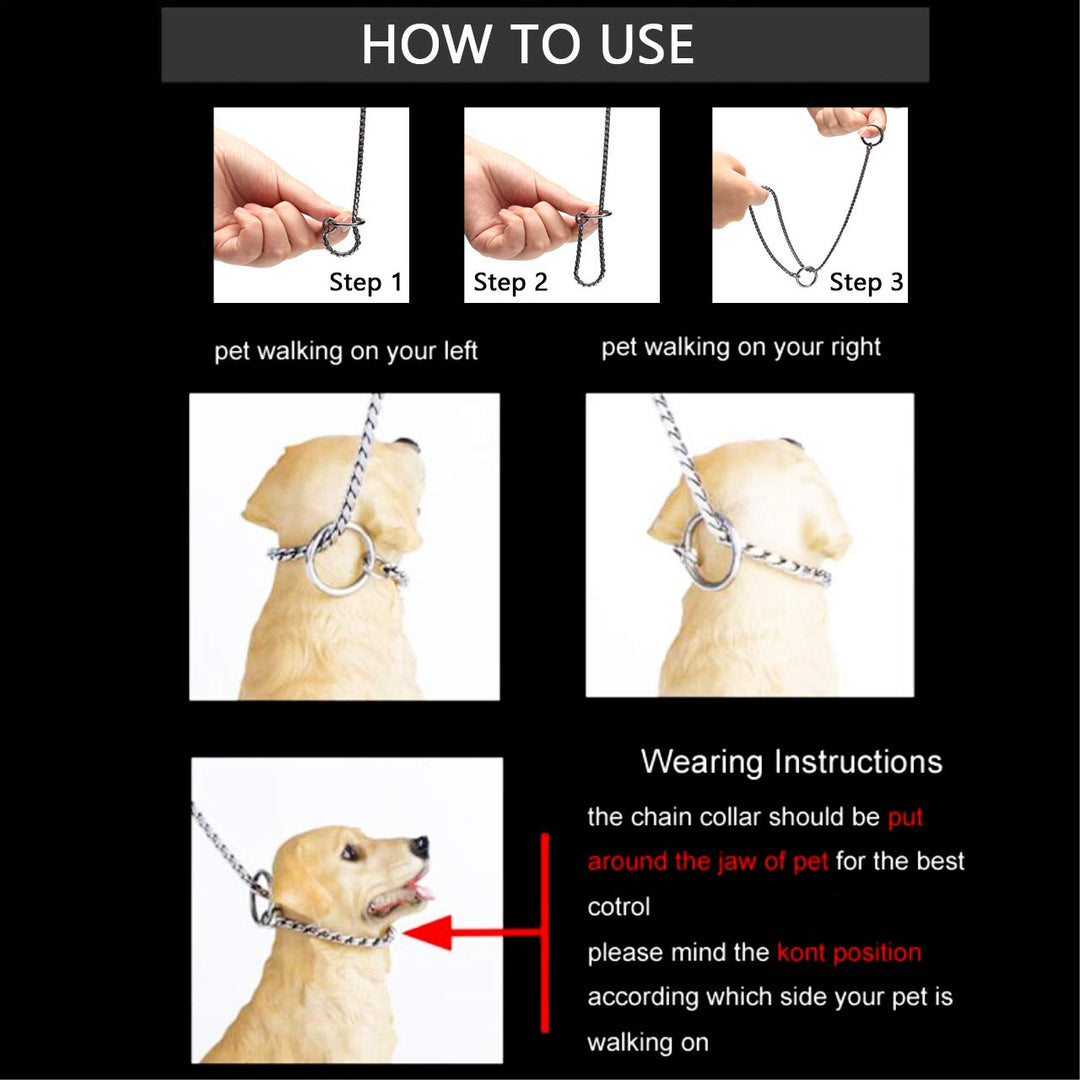 HOW TO USE

Step 1

Step 2

Step 3

pet walking on your left

pet walking on your right

Wearing Instructions

the chain collar should be put around the jaw of pet for the best cotrol

please mind the kont position according which side your pet is walking on