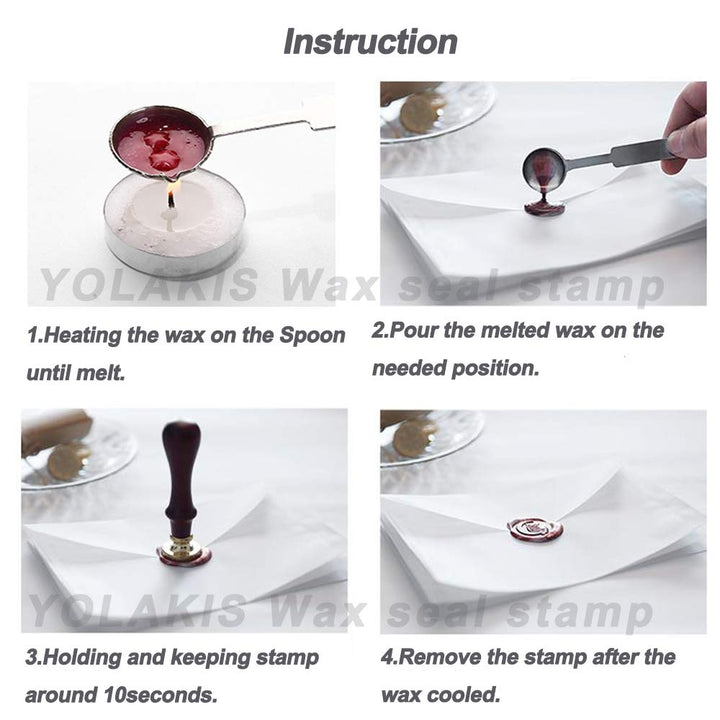 Instruction

YOLAKIS Wax seal stamp

1.Heating the wax on the Spoon until melt.

2.Pour the melted wax on the needed position.

YOLAKIS Wax seal stamp

3.Holding and keeping stamp around 10seconds.

4.Remove the stamp after the wax cooled.