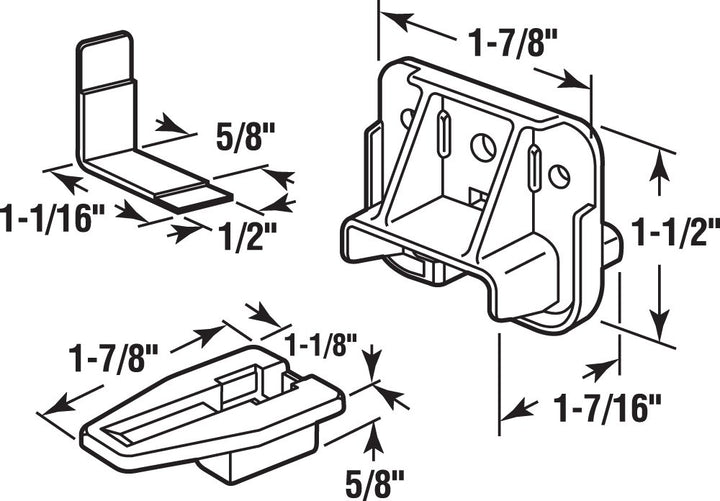 5/8"

1-1/16"

1/2"

1-7/8"

1-1/2"

1-7/16"

1-7/8"

1-1/8"

5/8"