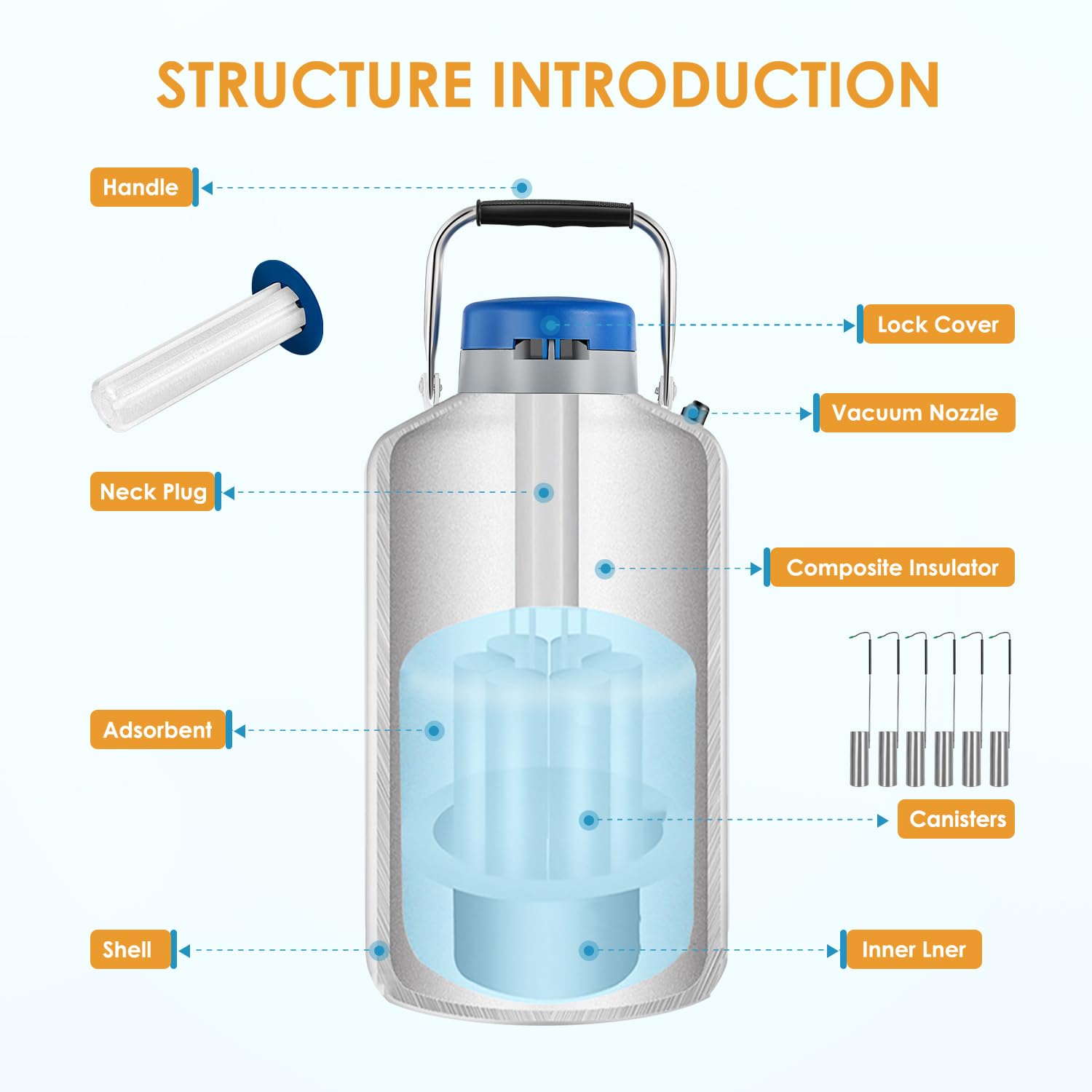 STRUCTURE INTRODUCTION

Handle

Lock Cover

Vacuum Nozzle

Neck Plug

Composite Insulator

Adsorbent

Canisters

Shell

Inner Lner