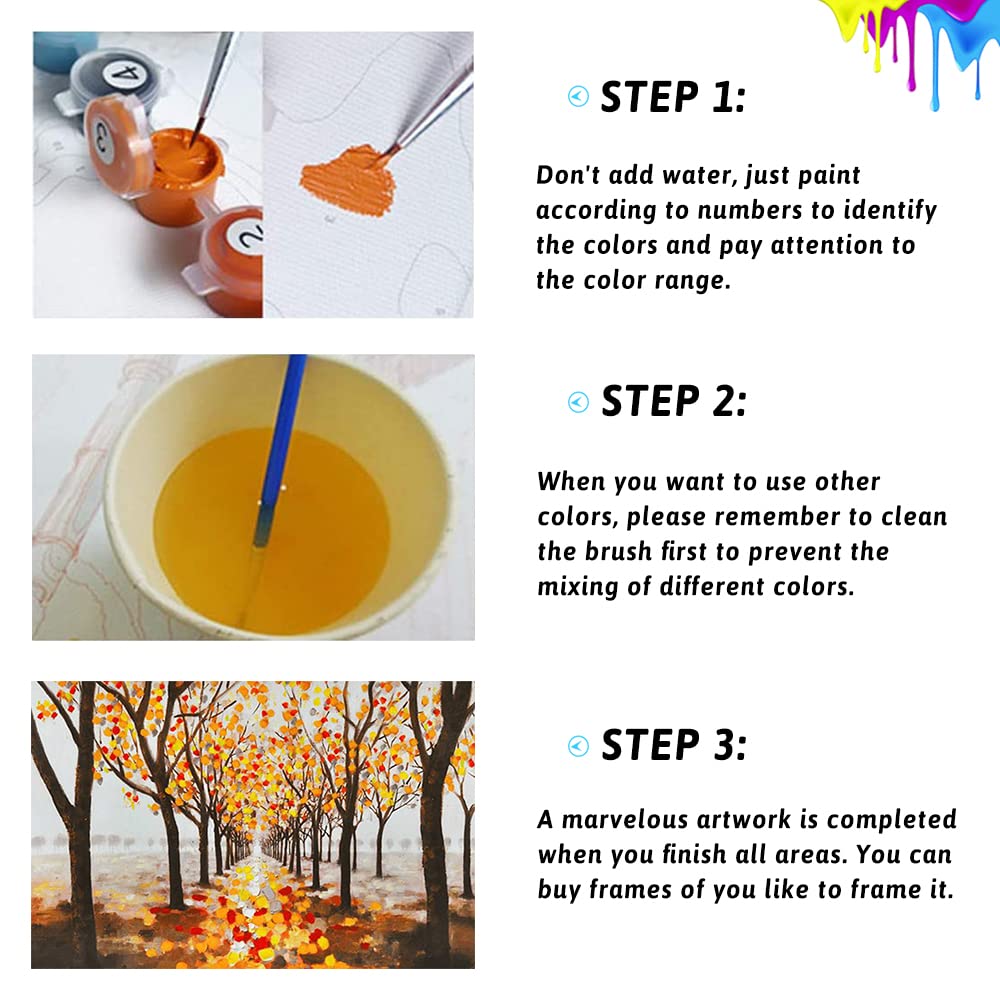 4
3
2

STEP 1:

Don't add water, just paint according to numbers to identify the colors and pay attention to the color range.

STEP 2:

When you want to use other colors, please remember to clean the brush first to prevent the mixing of different colors.

STEP 3:

A marvelous artwork is completed when you finish all areas. You can buy frames of you like to frame it.