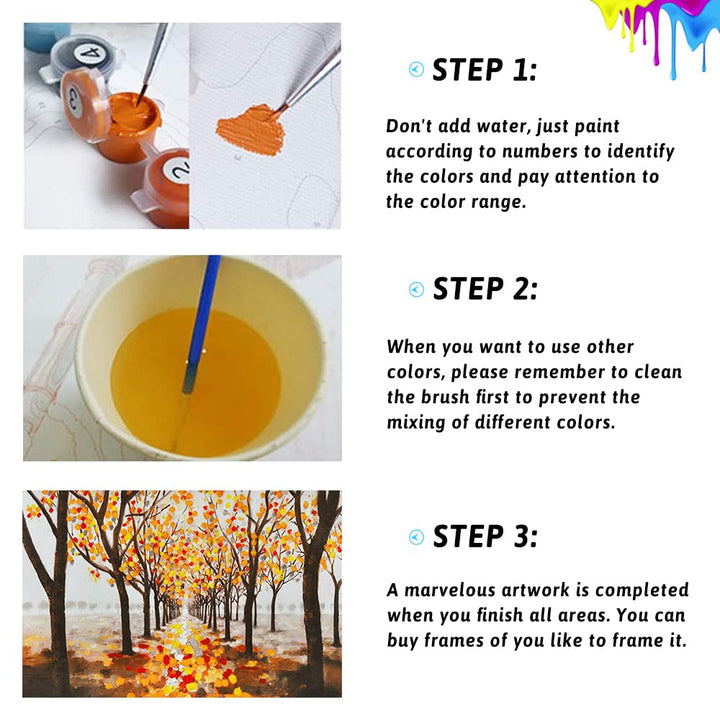 4

3

2

STEP 1:

Don't add water, just paint according to numbers to identify the colors and pay attention to the color range.

STEP 2:

When you want to use other colors, please remember to clean the brush first to prevent the mixing of different colors.

STEP 3:

A marvelous artwork is completed when you finish all areas. You can buy frames of you like to frame it.