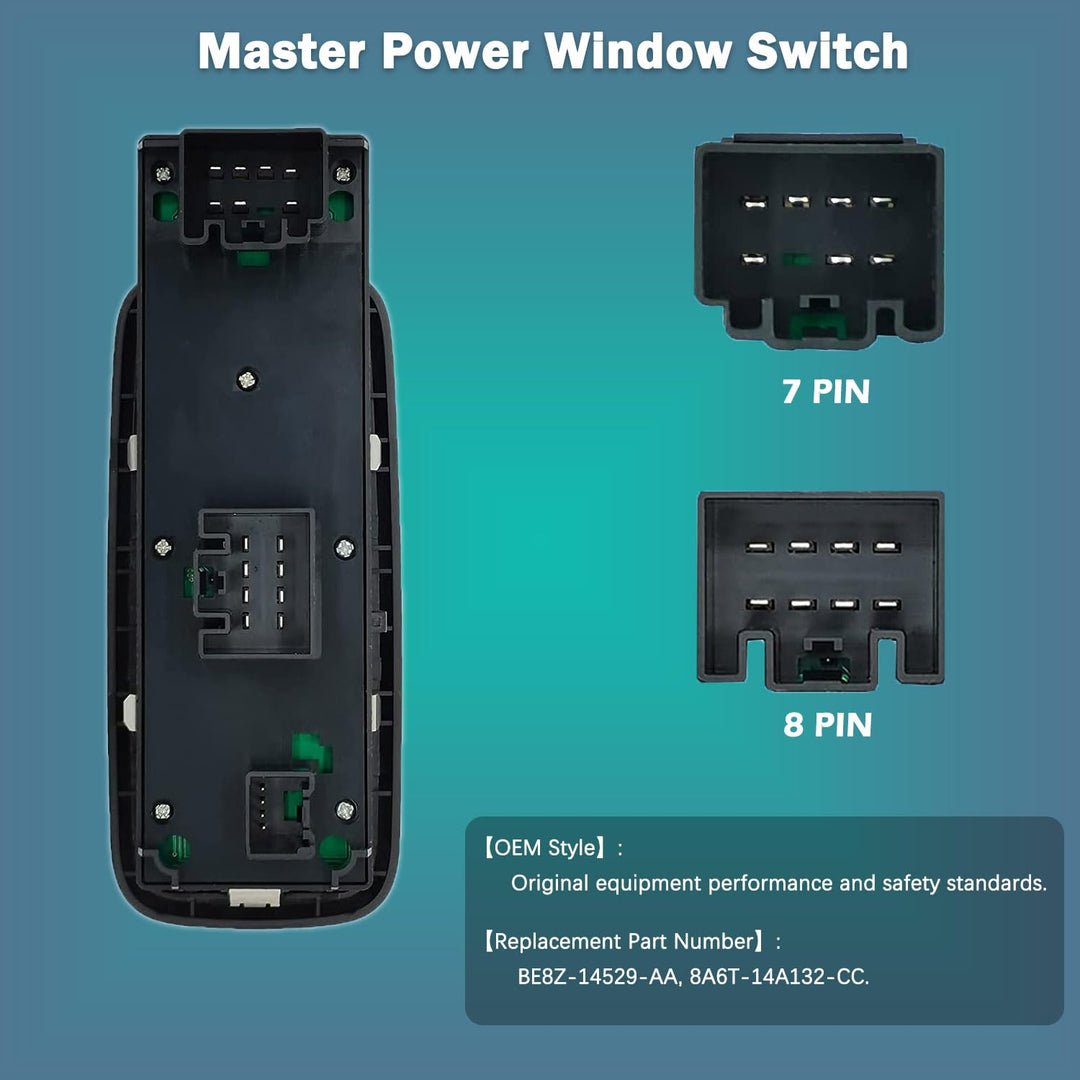 Master Power Window Switch

7 PIN

8 PIN

【OEM Style】:
Original equipment performance and safety standards.

【Replacement Part Number】:
BE8Z-14529-AA, 8A6T-14A132-CC.