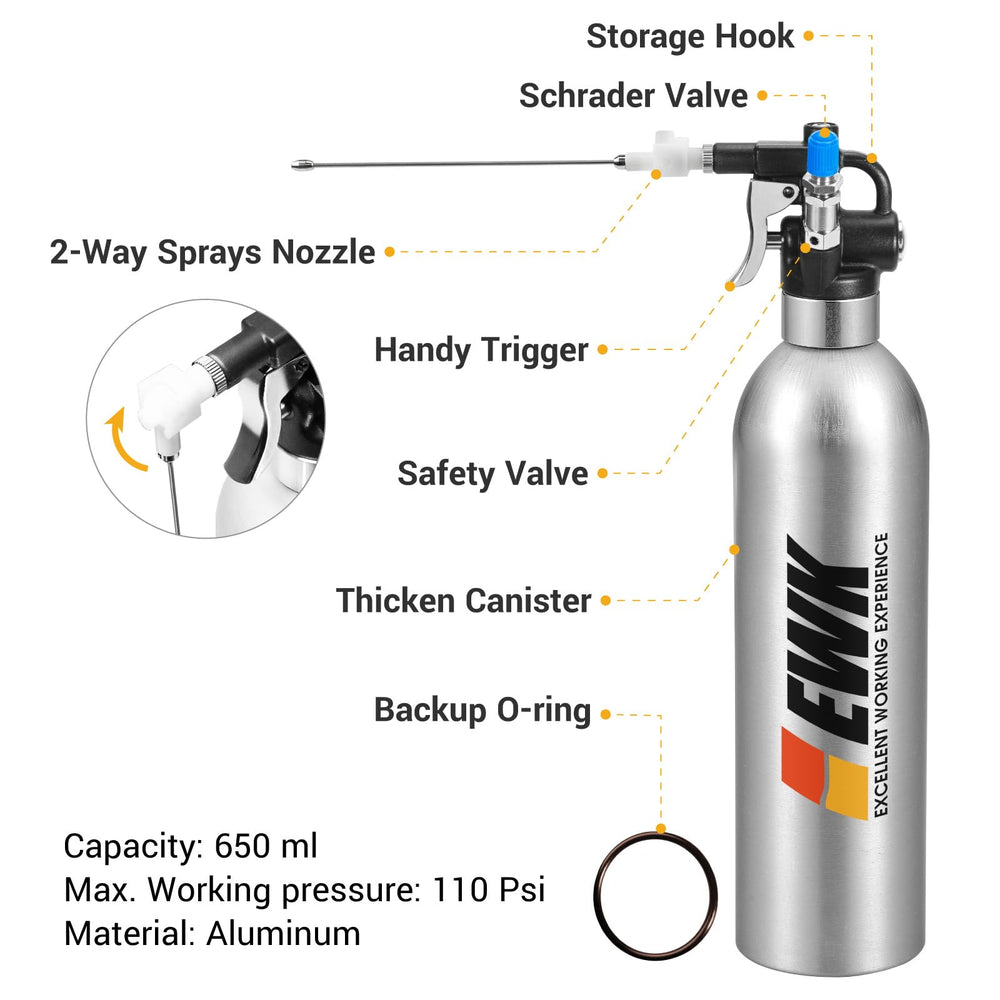 Storage Hook

Schrader Valve

2-Way Sprays Nozzle

Handy Trigger

Safety Valve

Thicken Canister

Backup O-ring

EWK
EXCELLENT WORKING EXPERIENCE

Capacity: 650 ml
Max. Working pressure: 110 Psi
Material: Aluminum