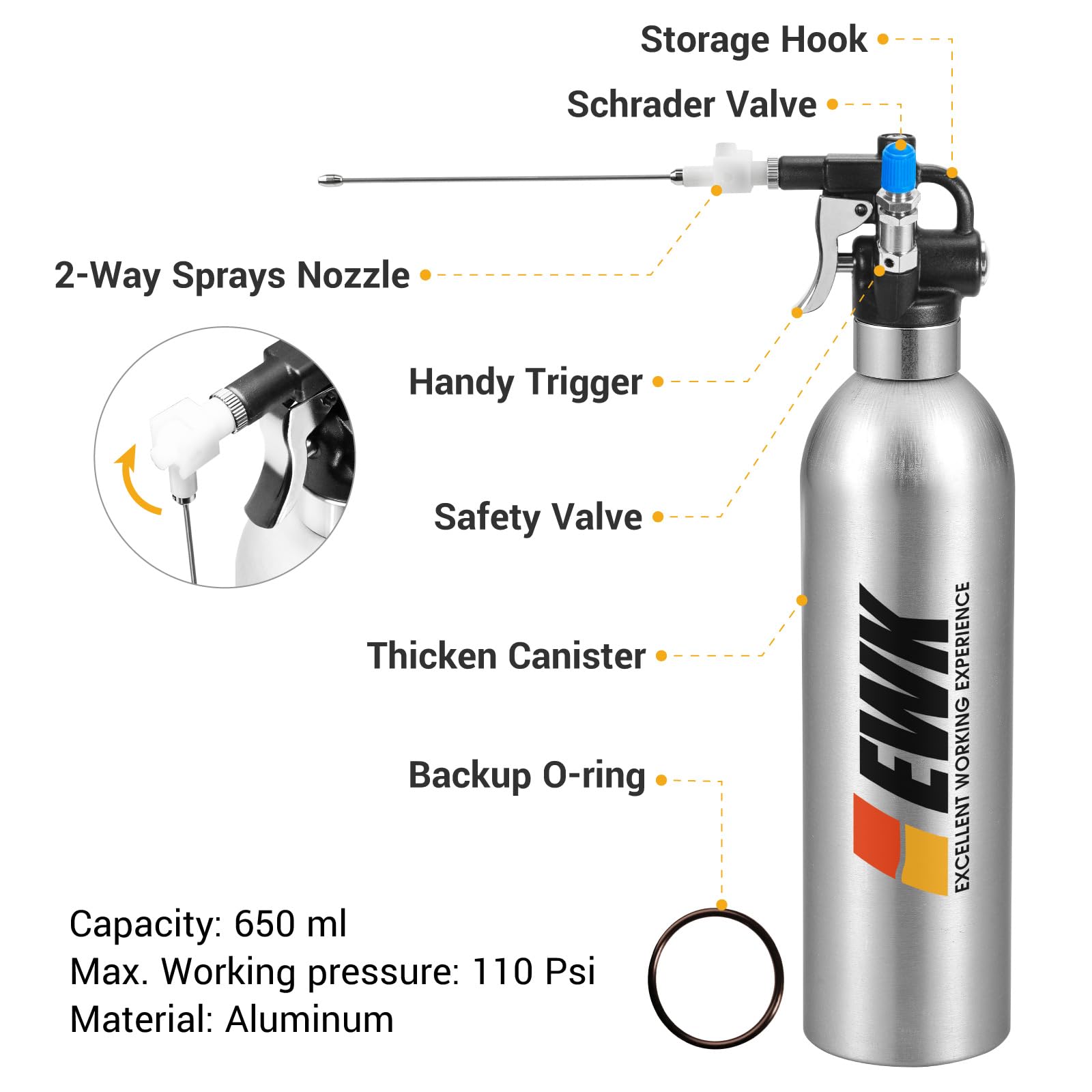 Storage Hook

Schrader Valve

2-Way Sprays Nozzle

Handy Trigger

Safety Valve

Thicken Canister

Backup O-ring

EWK
EXCELLENT WORKING EXPERIENCE

Capacity: 650 ml
Max. Working pressure: 110 Psi
Material: Aluminum