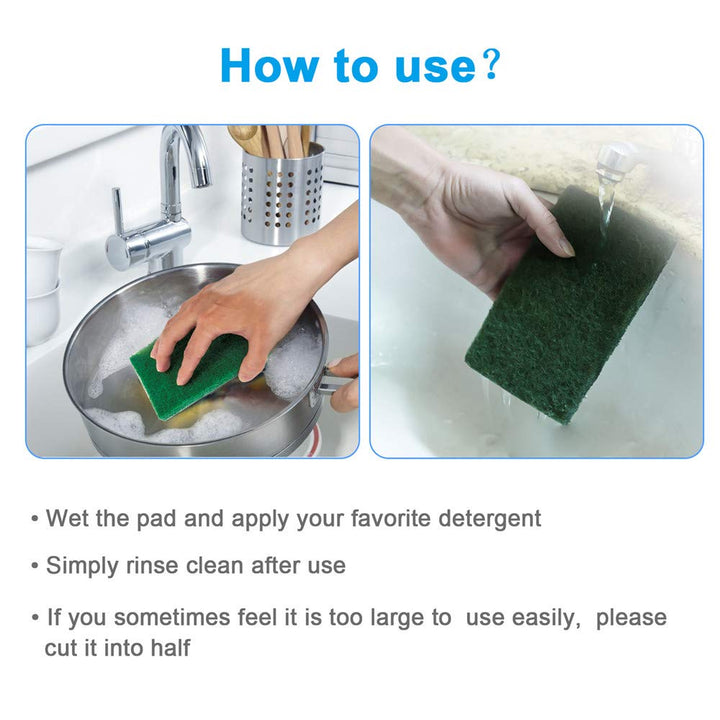 How to use？

• Wet the pad and apply your favorite detergent

• Simply rinse clean after use

• If you sometimes feel it is too large to use easily, please cut it into half