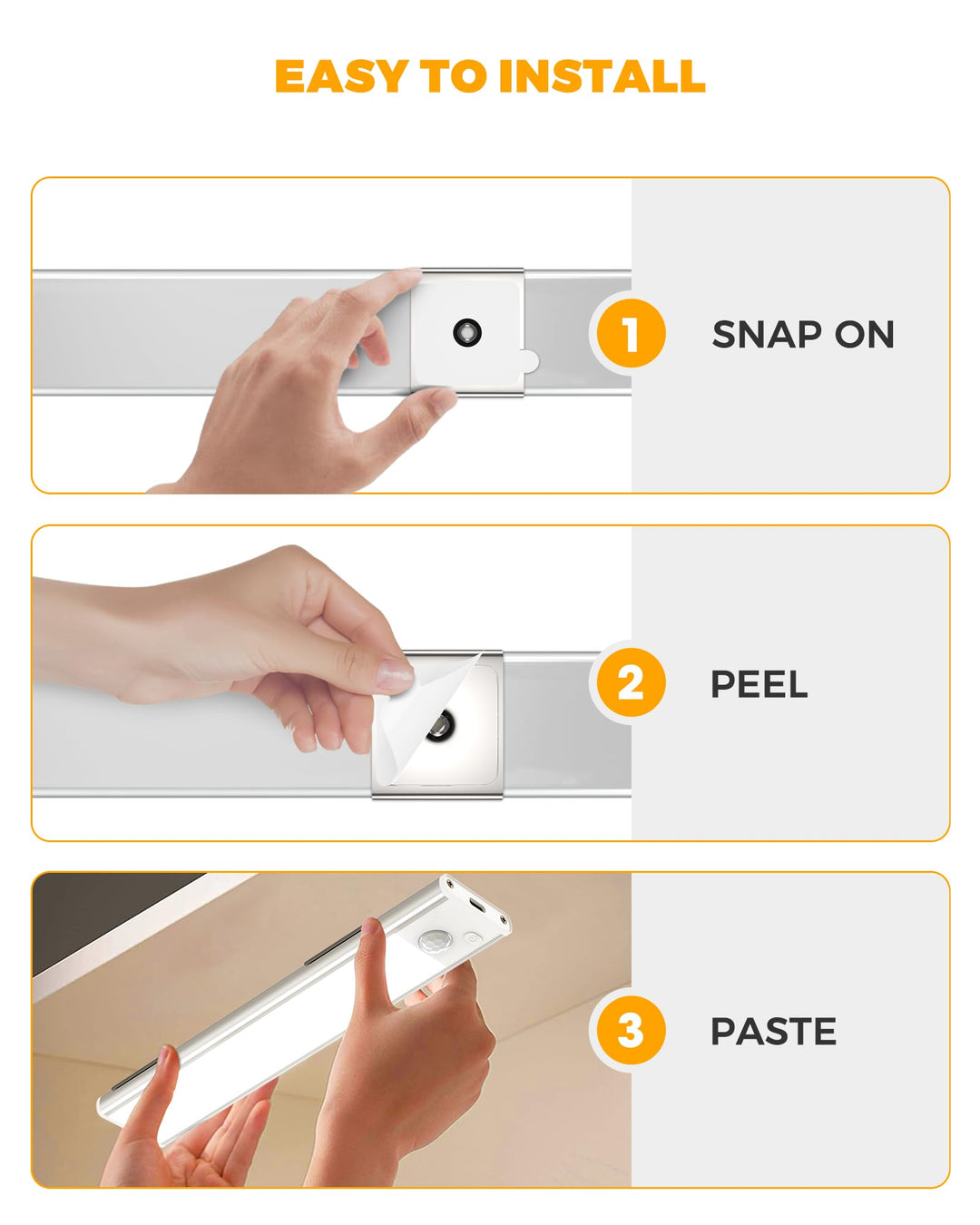 EASY TO INSTALL

1 SNAP ON

2 PEEL

3 PASTE