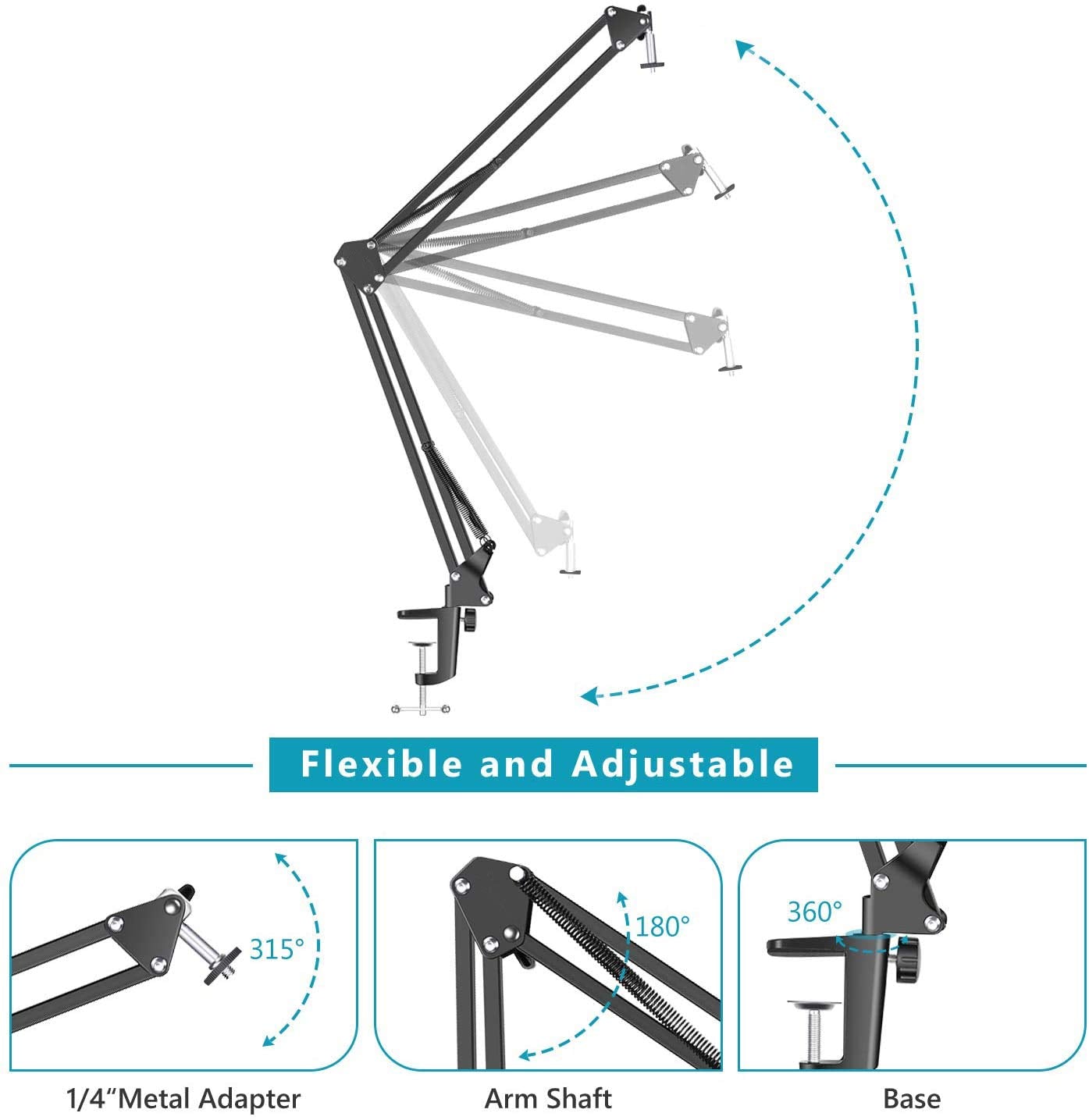 Flexible and Adjustable

315°

180°

360°

1/4“Metal Adapter

Arm Shaft

Base