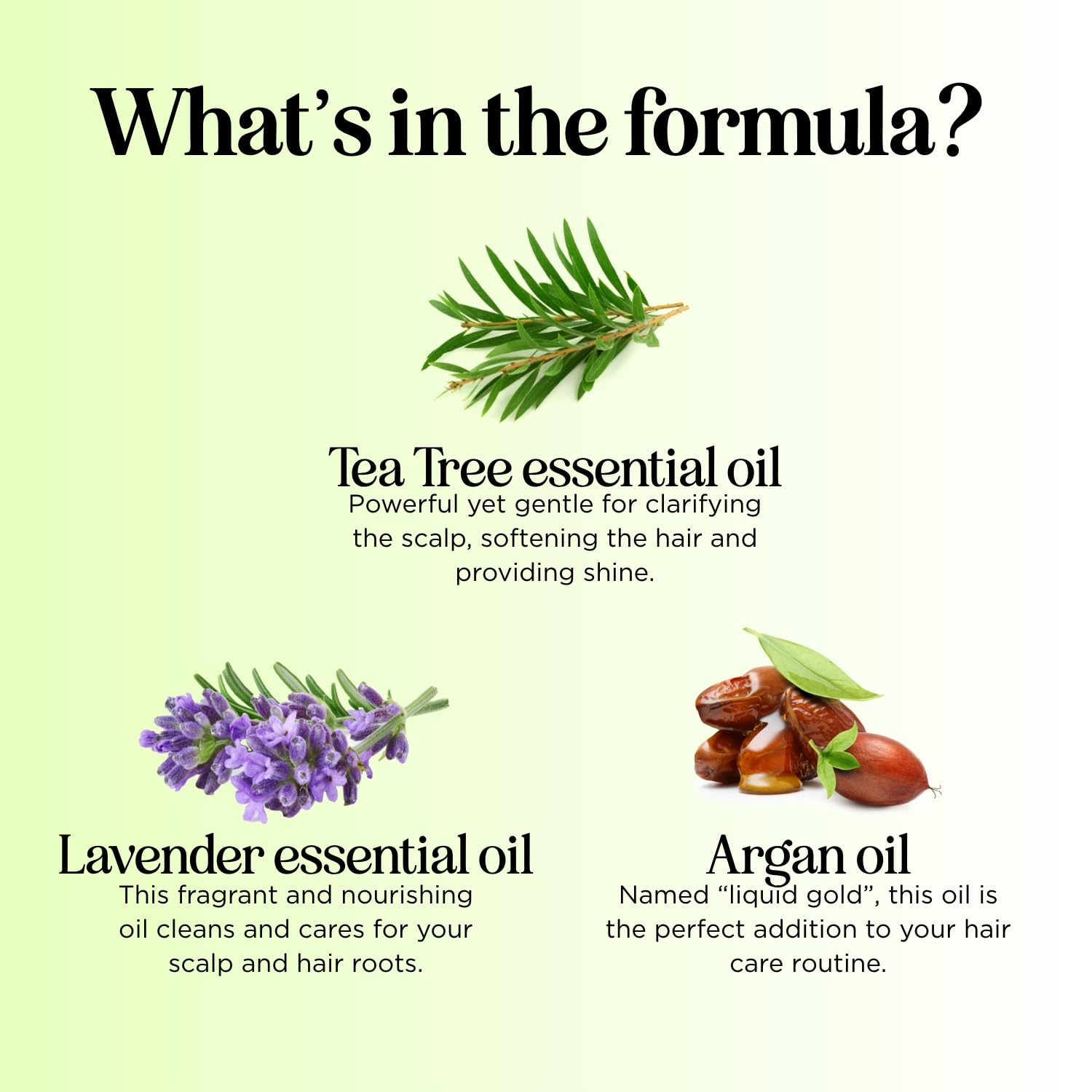 What's in the formula?

Tea Tree essential oil
Powerful yet gentle for clarifying the scalp, softening the hair and providing shine.

Lavender essential oil
This fragrant and nourishing oil cleans and cares for your scalp and hair roots.

Argan oil
Named "liquid gold", this oil is the perfect addition to your hair care routine.