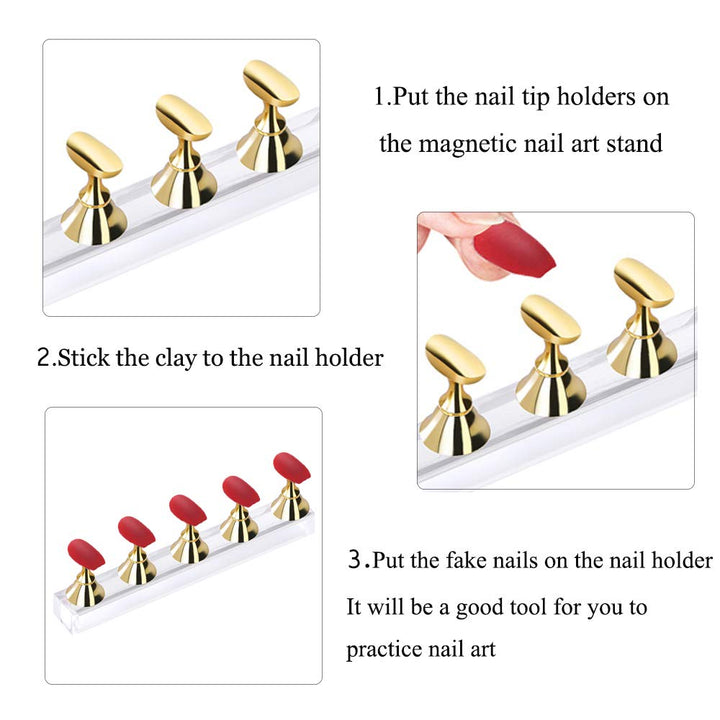 1.Put the nail tip holders on the magnetic nail art stand

2.Stick the clay to the nail holder

3.Put the fake nails on the nail holder

It will be a good tool for you to practice nail art