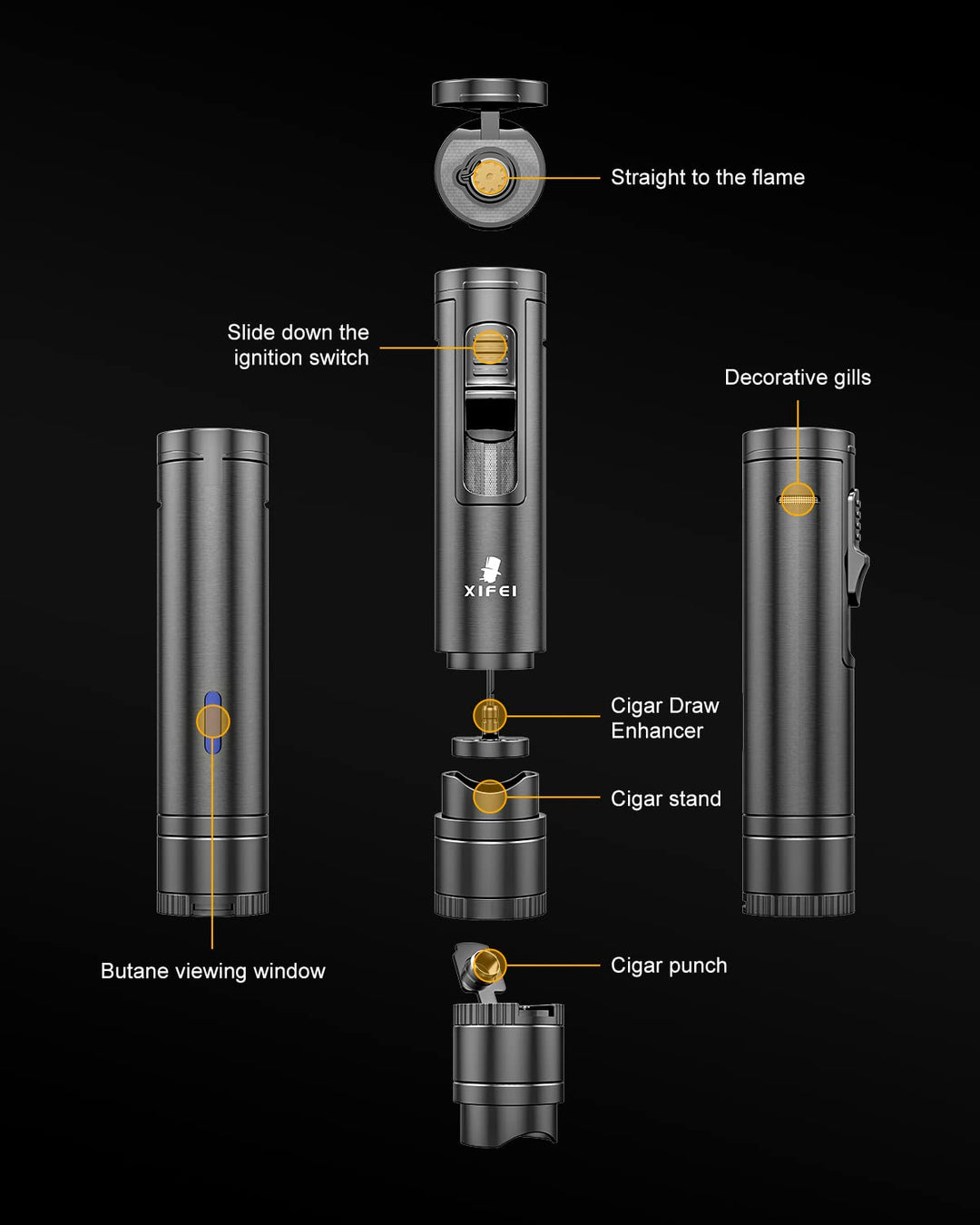 Straight to the flame

Slide down the ignition switch

Decorative gills

XIFEI

Cigar Draw Enhancer

Cigar stand

Butane viewing window

Cigar punch