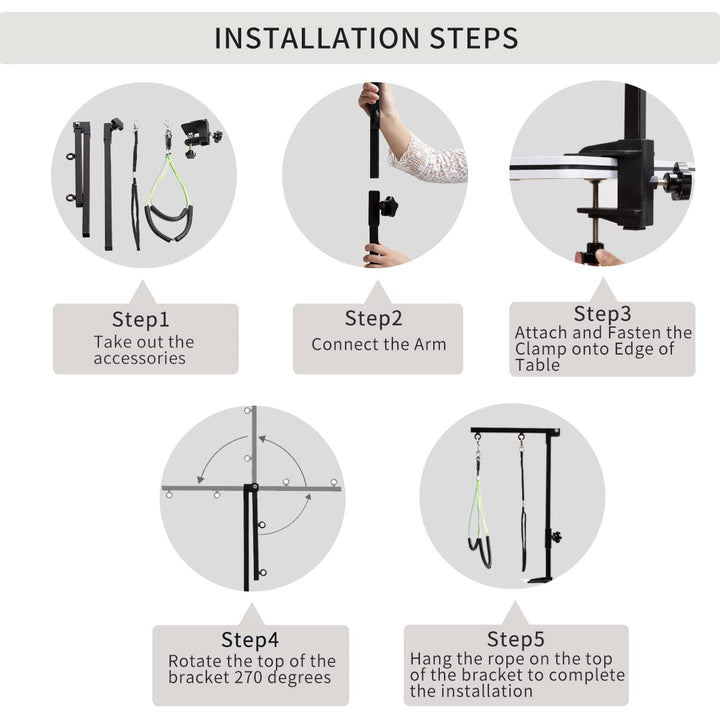 INSTALLATION STEPS

Step1
Take out the accessories

Step2
Connect the Arm

Step3
Attach and Fasten the Clamp onto Edge of Table

Step4
Rotate the top of the bracket 270 degrees

Step5
Hang the rope on the top of the bracket to complete the installation