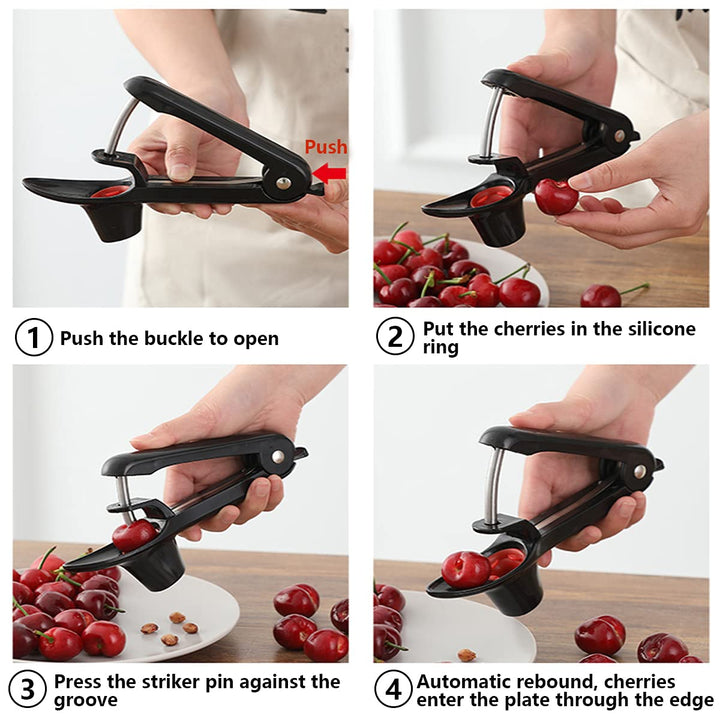 Push

1 Push the buckle to open

2 Put the cherries in the silicone ring

3 Press the striker pin against the groove

4 Automatic rebound, cherries enter the plate through the edge