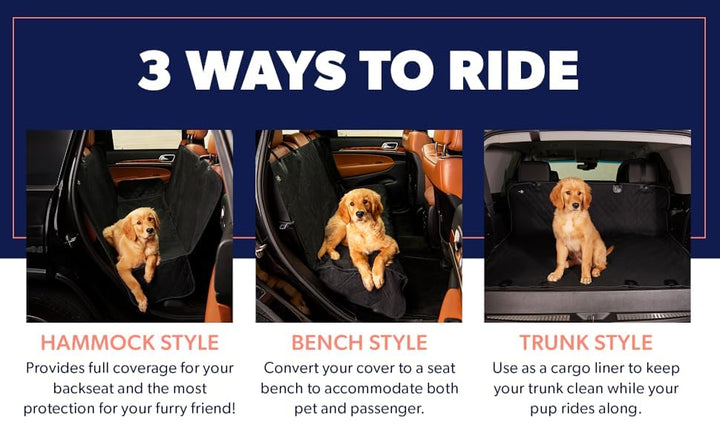 3 WAYS TO RIDE

HAMMOCK STYLE
Provides full coverage for your backseat and the most protection for your furry friend!

BENCH STYLE
Convert your cover to a seat bench to accommodate both pet and passenger.

TRUNK STYLE
Use as a cargo liner to keep your trunk clean while your pup rides along.