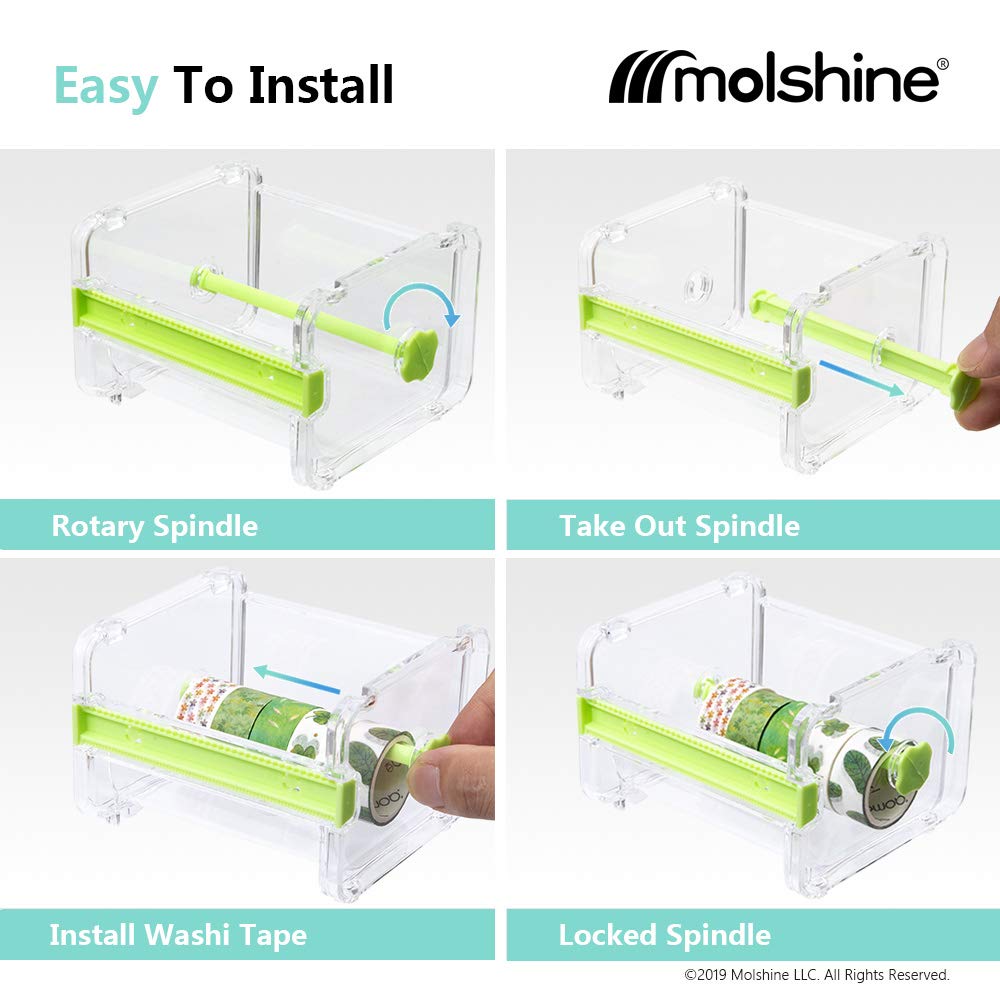 Easy To Install

molshine®

Rotary Spindle

Take Out Spindle

Install Washi Tape

Locked Spindle

©2019 Molshine LLC. All Rights Reserved.