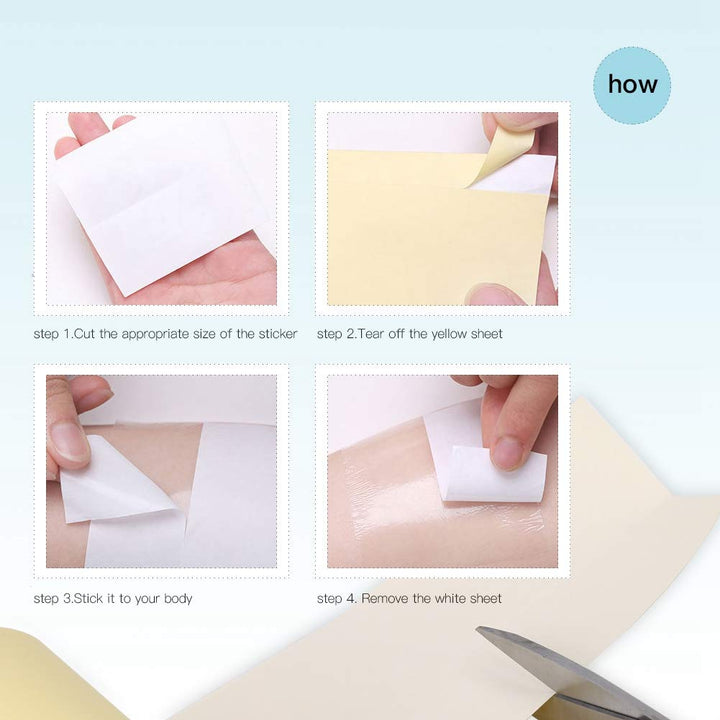 how

step 1.Cut the appropriate size of the sticker

step 2.Tear off the yellow sheet

step 3.Stick it to your body

step 4. Remove the white sheet