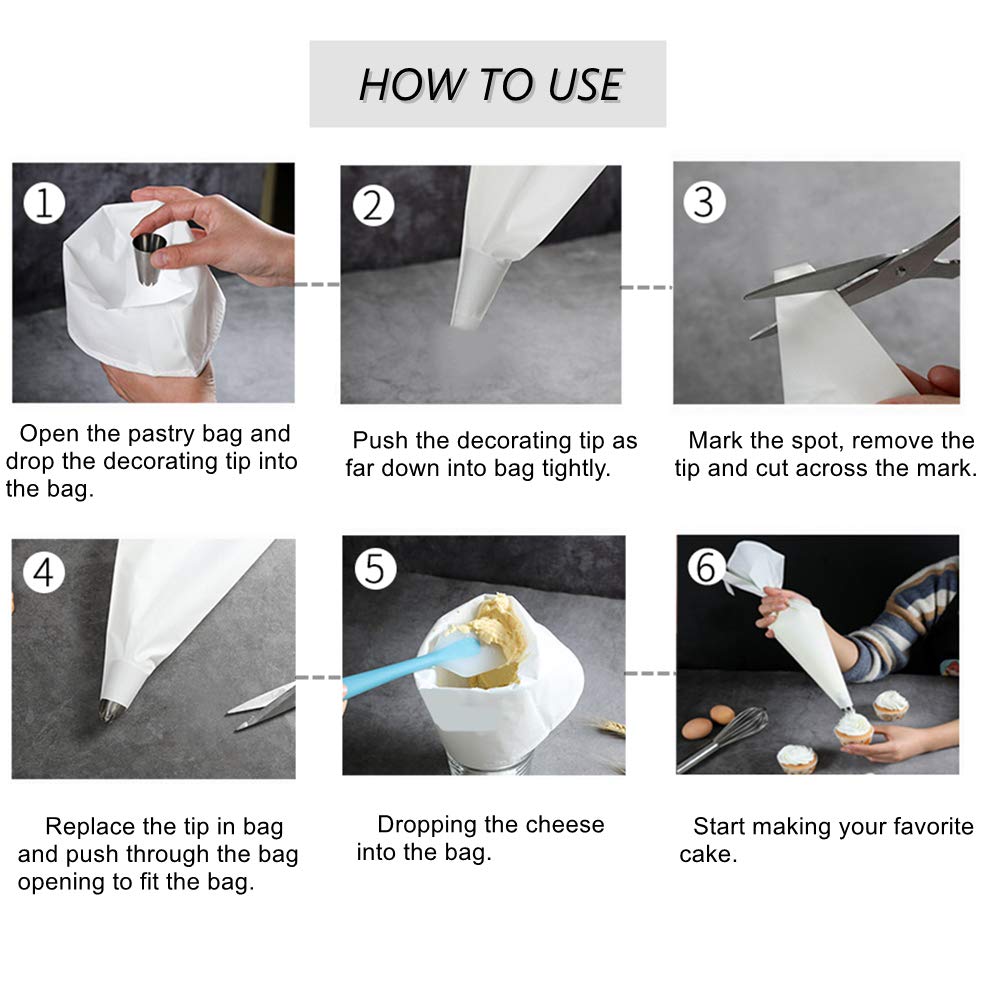 HOW TO USE

1

Open the pastry bag and drop the decorating tip into the bag.

2

Push the decorating tip as far down into bag tightly.

3

Mark the spot, remove the tip and cut across the mark.

4

Replace the tip in bag and push through the bag opening to fit the bag.

5

Dropping the cheese into the bag.

6

Start making your favorite cake.