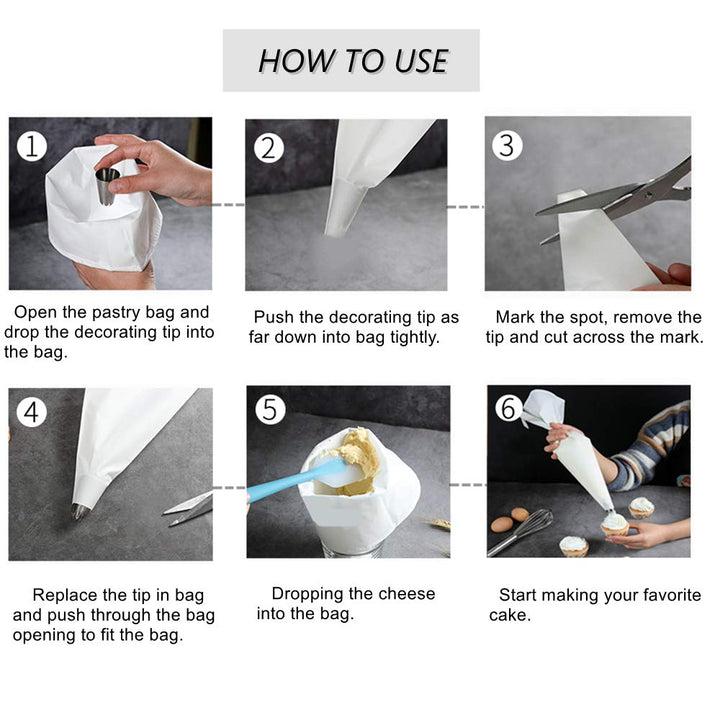 HOW TO USE

1

Open the pastry bag and drop the decorating tip into the bag.

2

Push the decorating tip as far down into bag tightly.

3

Mark the spot, remove the tip and cut across the mark.

4

Replace the tip in bag and push through the bag opening to fit the bag.

5

Dropping the cheese into the bag.

6

Start making your favorite cake.