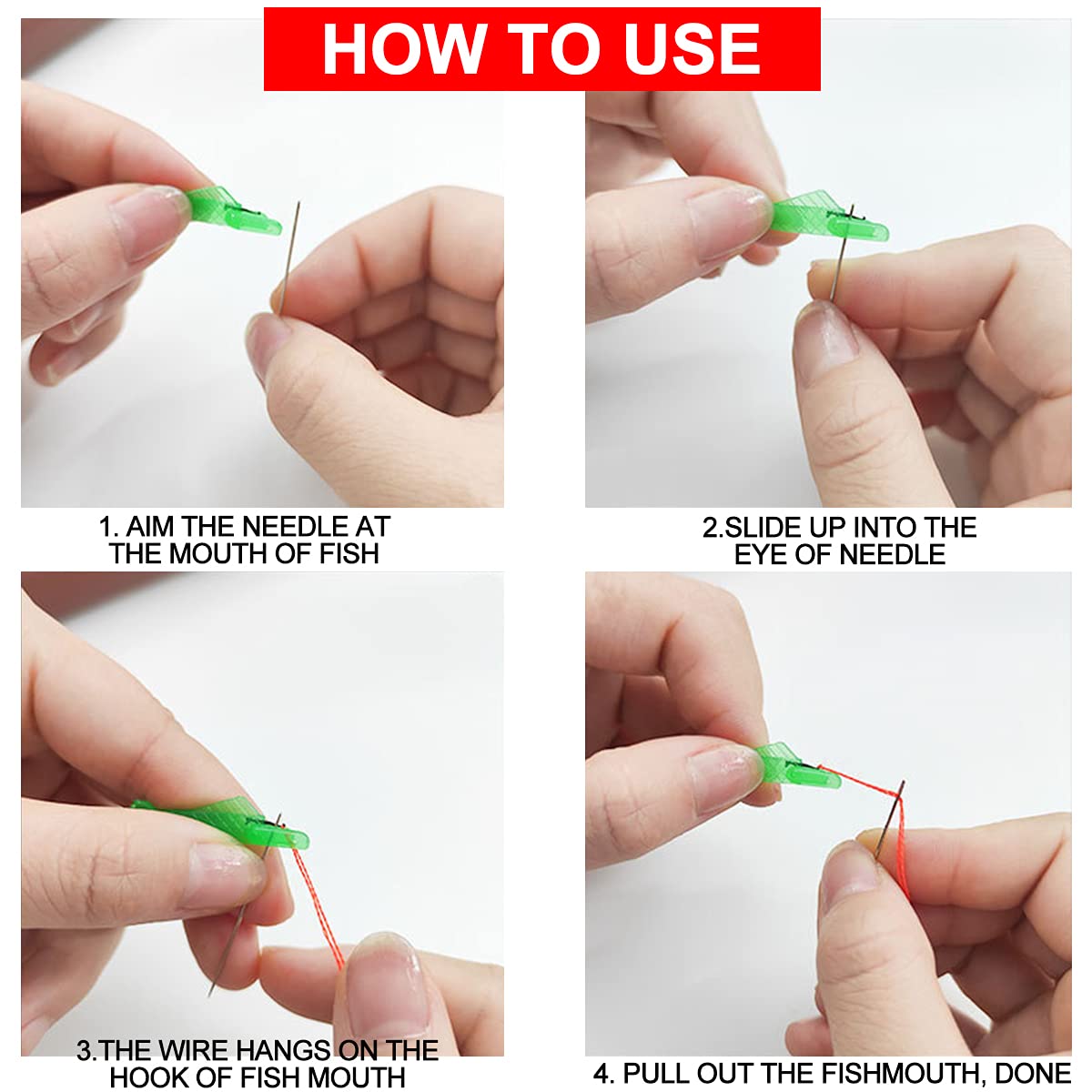 HOW TO USE

1. AIM THE NEEDLE AT THE MOUTH OF FISH

2.SLIDE UP INTO THE EYE OF NEEDLE

3.THE WIRE HANGS ON THE HOOK OF FISH MOUTH

4. PULL OUT THE FISHMOUTH, DONE