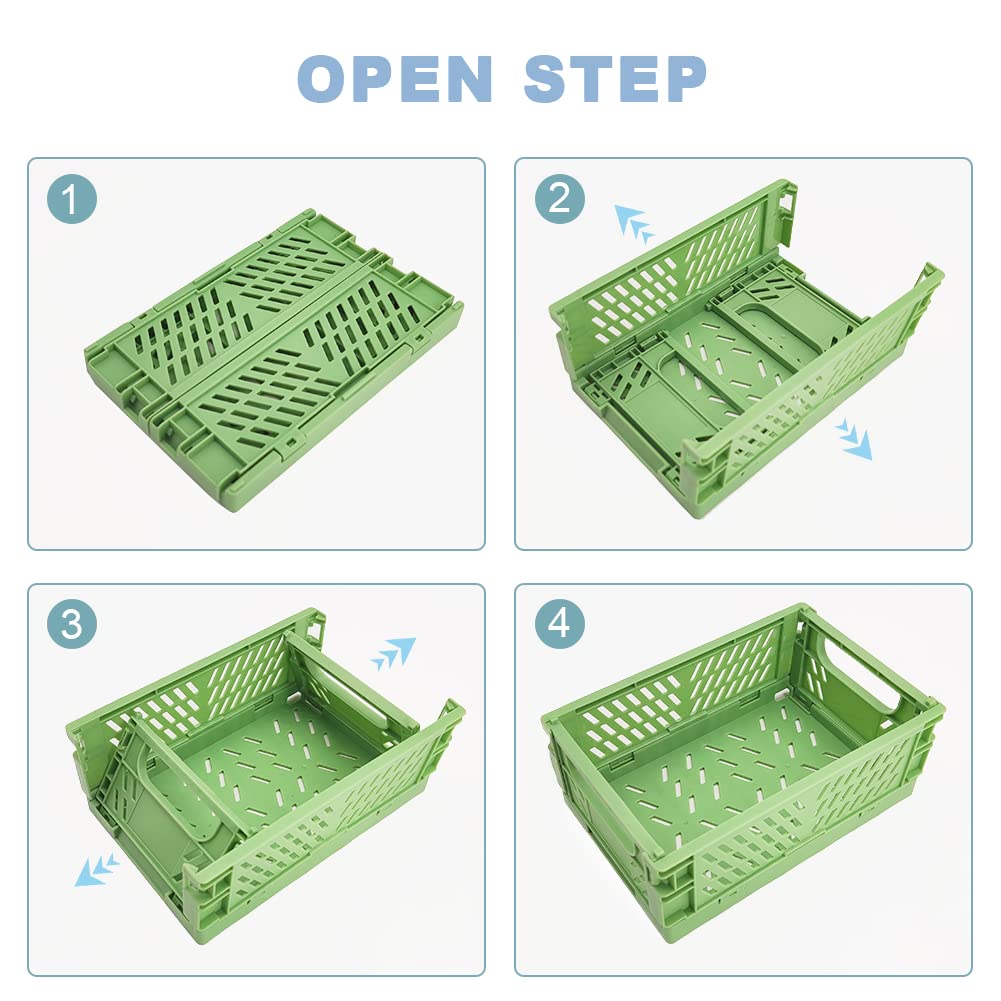 OPEN STEP

1

2

3

4