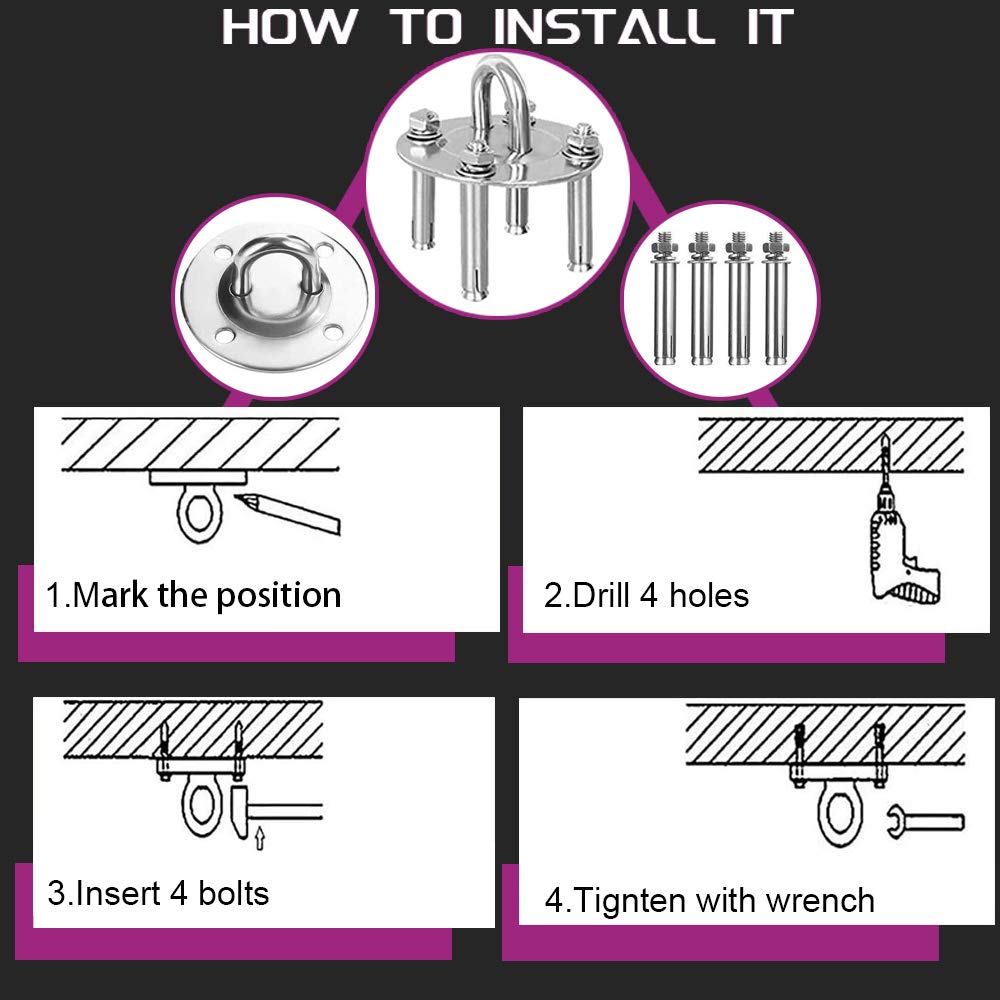 HOW TO INSTALL IT

1.Mark the position

2.Drill 4 holes

3.Insert 4 bolts

4.Tignten with wrench