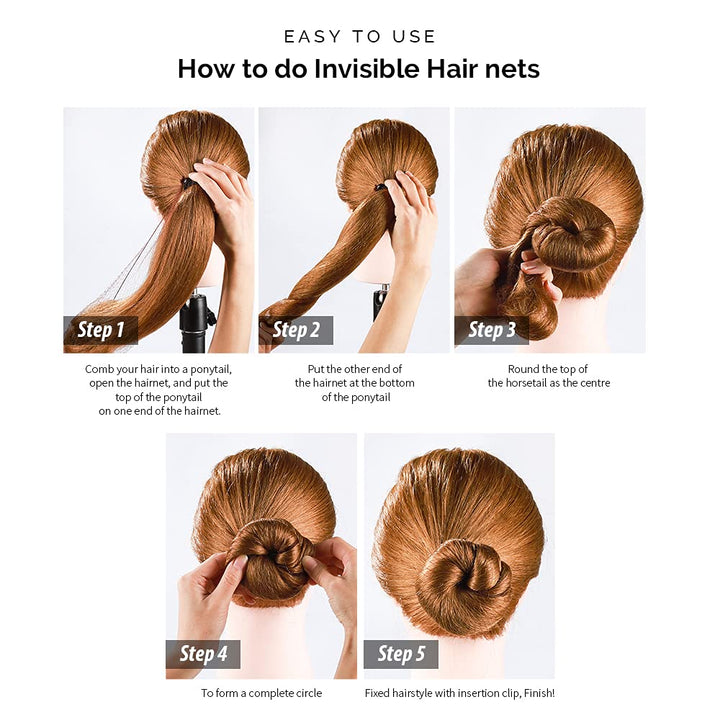 EASY TO USE

How to do Invisible Hair nets

Step 1

Comb your hair into a ponytail, open the hairnet, and put the top of the ponytail on one end of the hairnet.

Step 2

Put the other end of the hairnet at the bottom of the ponytail

Step 3

Round the top of the horsetail as the centre

Step 4

To form a complete circle

Step 5

Fixed hairstyle with insertion clip, Finish!