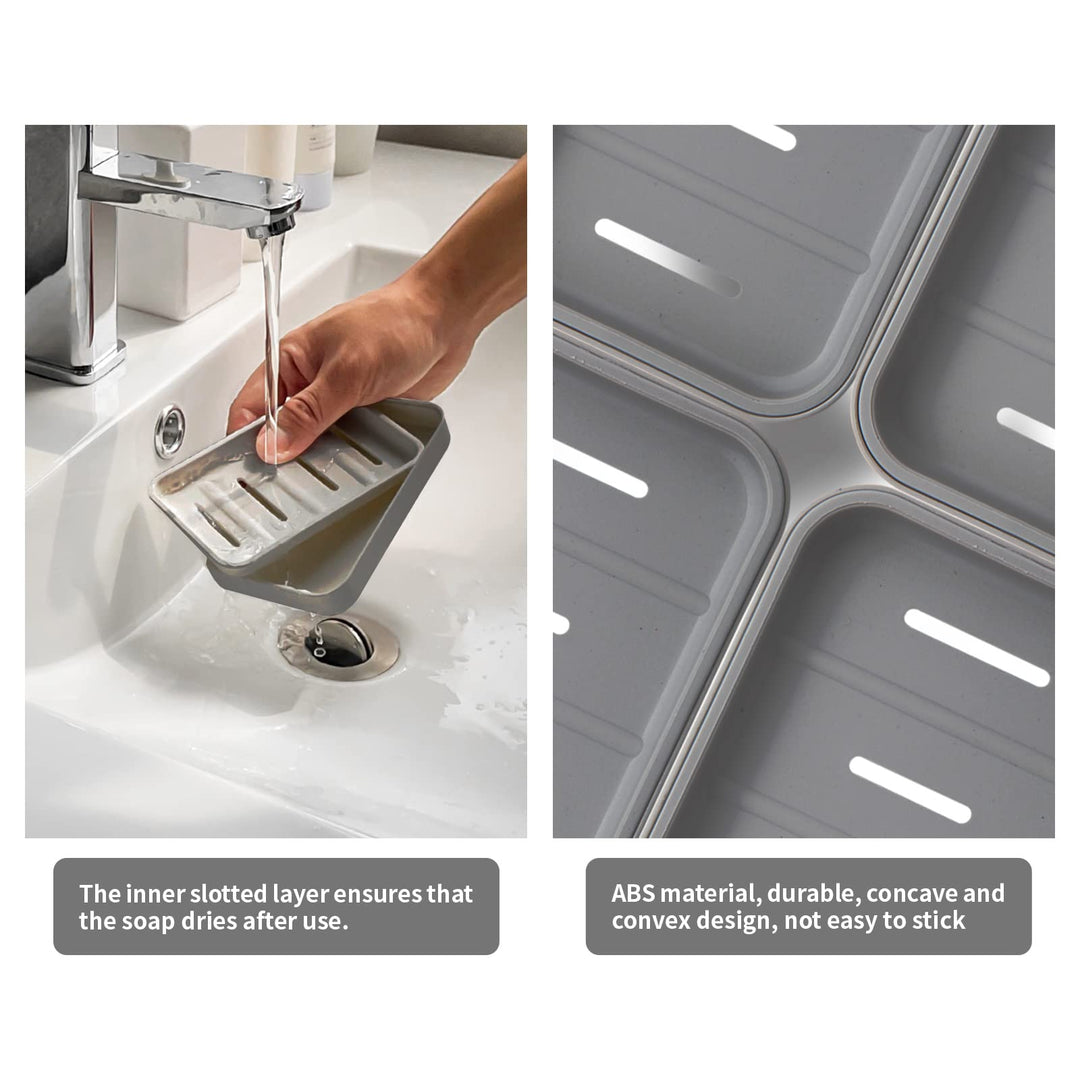 The inner slotted layer ensures that the soap dries after use.

ABS material, durable, concave and convex design, not easy to stick