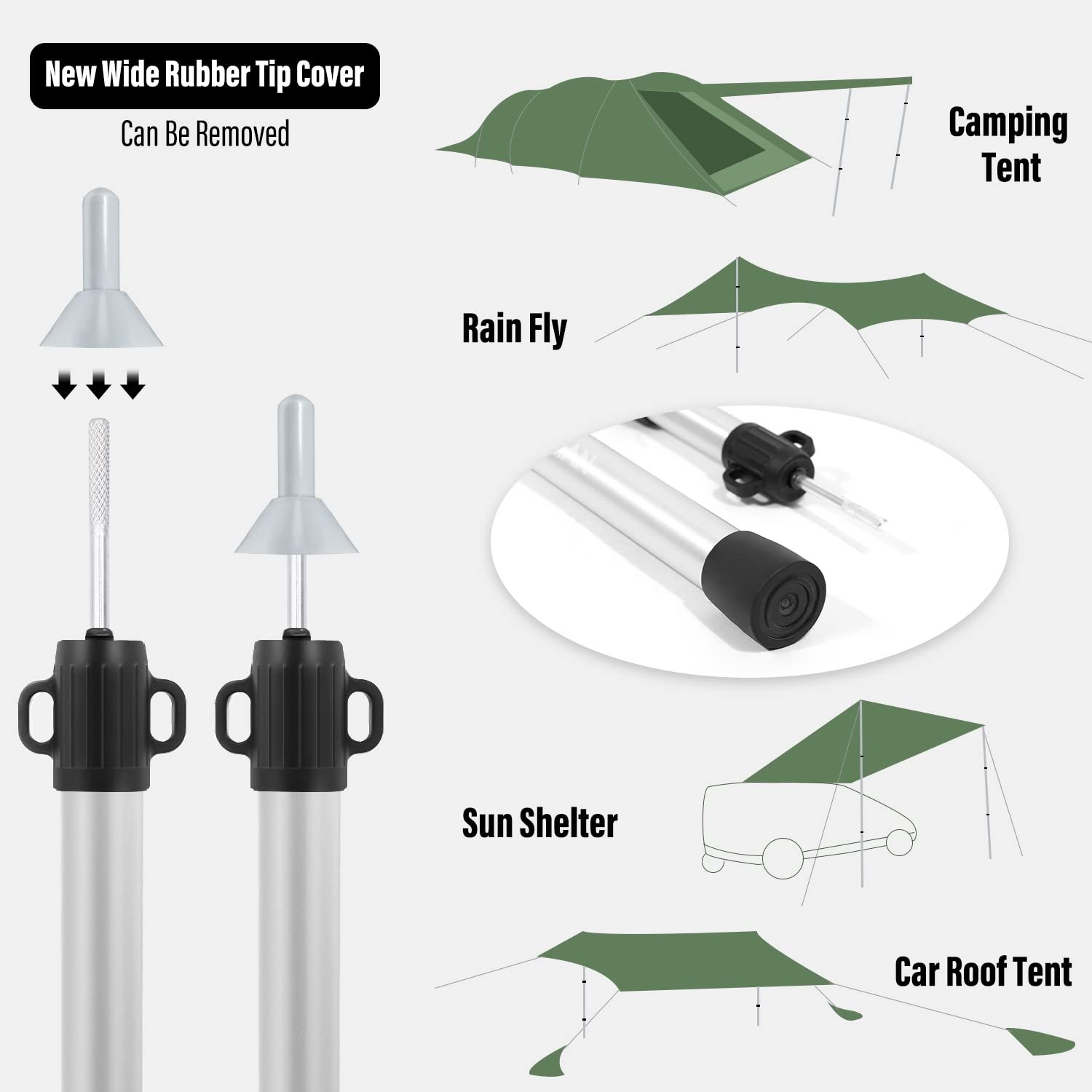 New Wide Rubber Tip Cover

Can Be Removed

Camping Tent

Rain Fly

Sun Shelter

Car Roof Tent