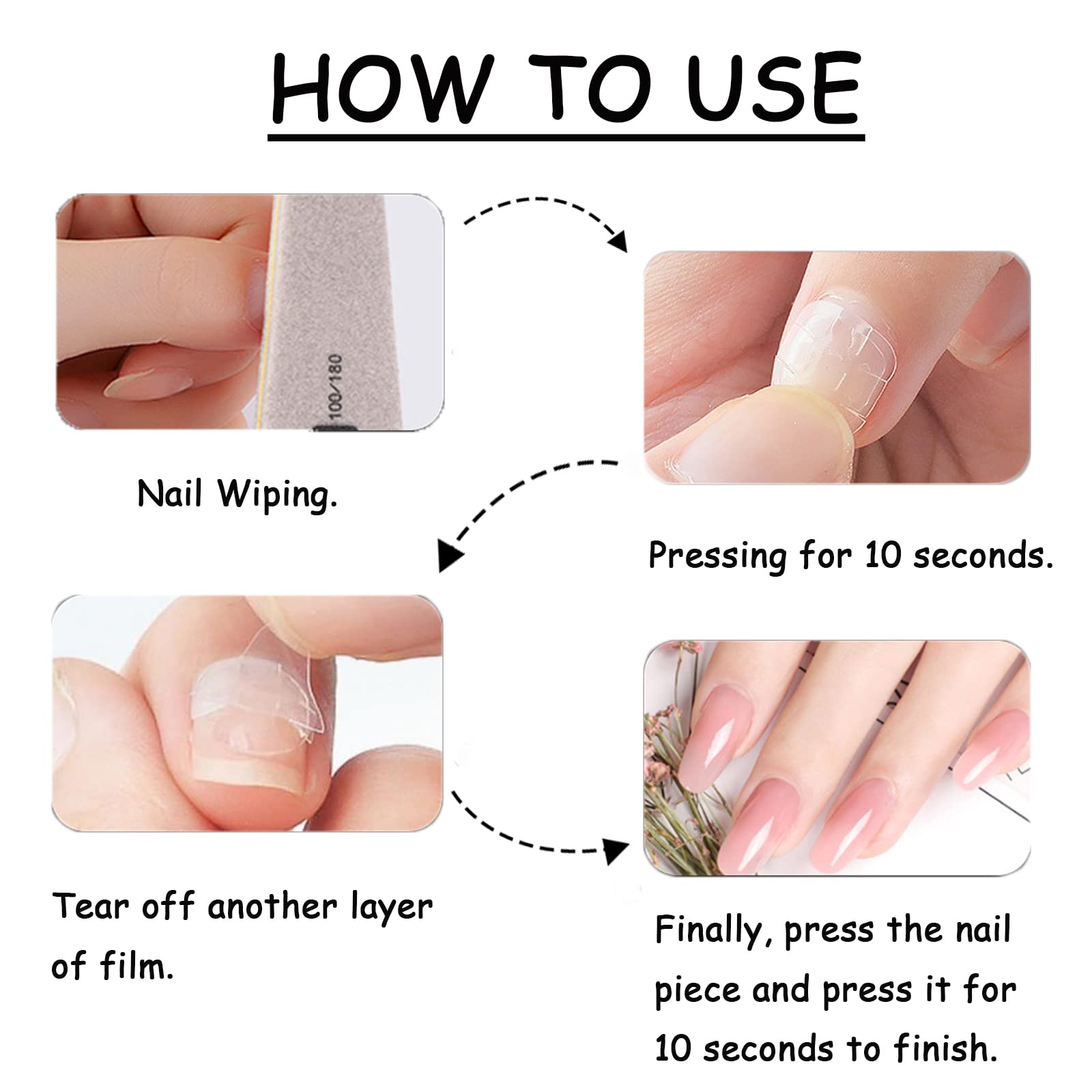 HOW TO USE

100/180

Nail Wiping.

Pressing for 10 seconds.

Tear off another layer of film.

Finally, press the nail piece and press it for 10 seconds to finish.