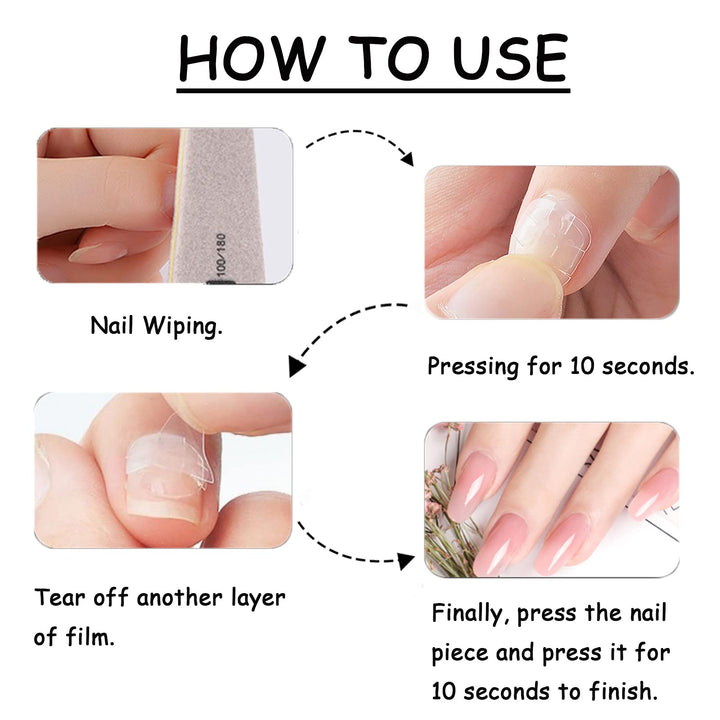 HOW TO USE

100/180

Nail Wiping.

Pressing for 10 seconds.

Tear off another layer of film.

Finally, press the nail piece and press it for 10 seconds to finish.