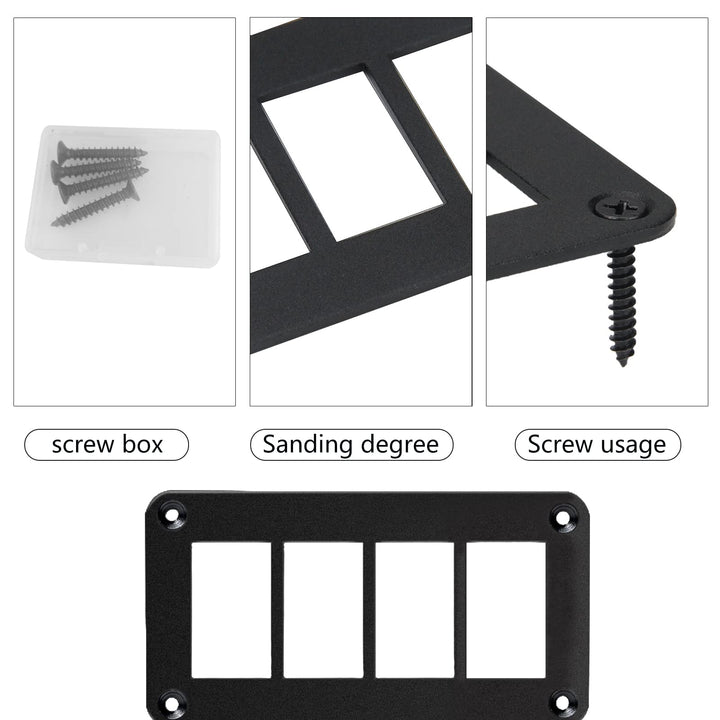 screw box

Sanding degree

Screw usage