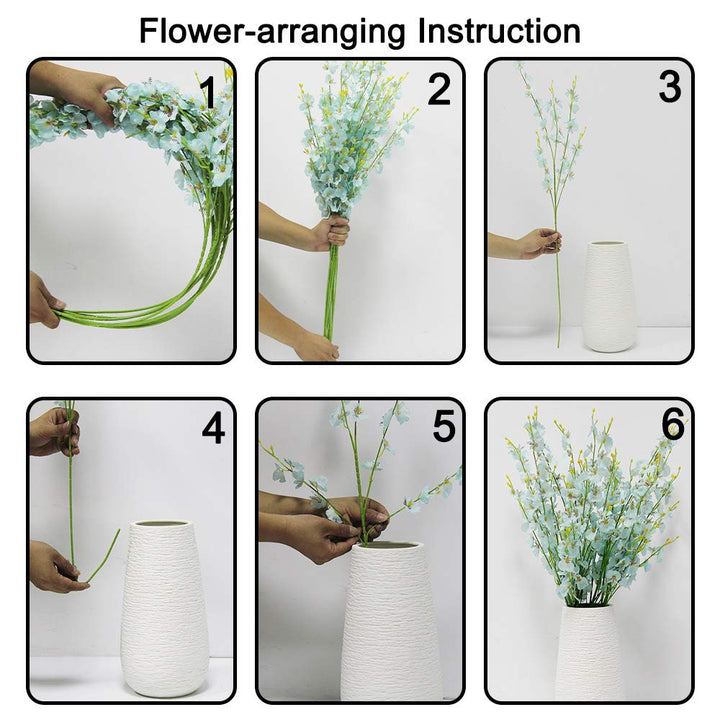 Flower-arranging Instruction

1

2

3

4

5

6